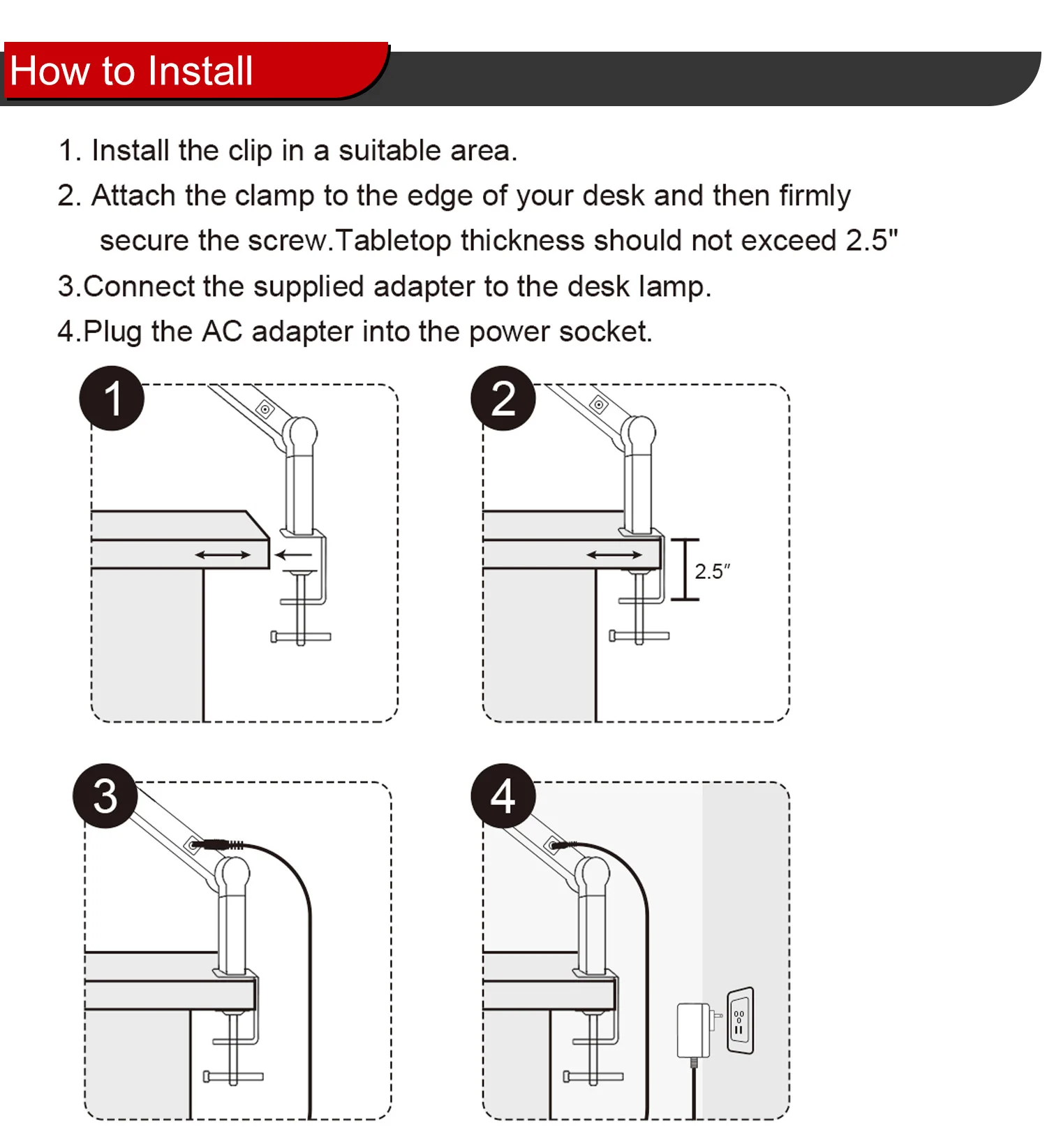 How to Install

1. Install the clip in a suitable area.

2. Attach the clamp to the edge of your desk and then firmly secure the screw.Tabletop thickness should not exceed 2.5"

3.Connect the supplied adapter to the desk lamp.

4.Plug the AC adapter into the power socket.

1

2

2.5″

3

4