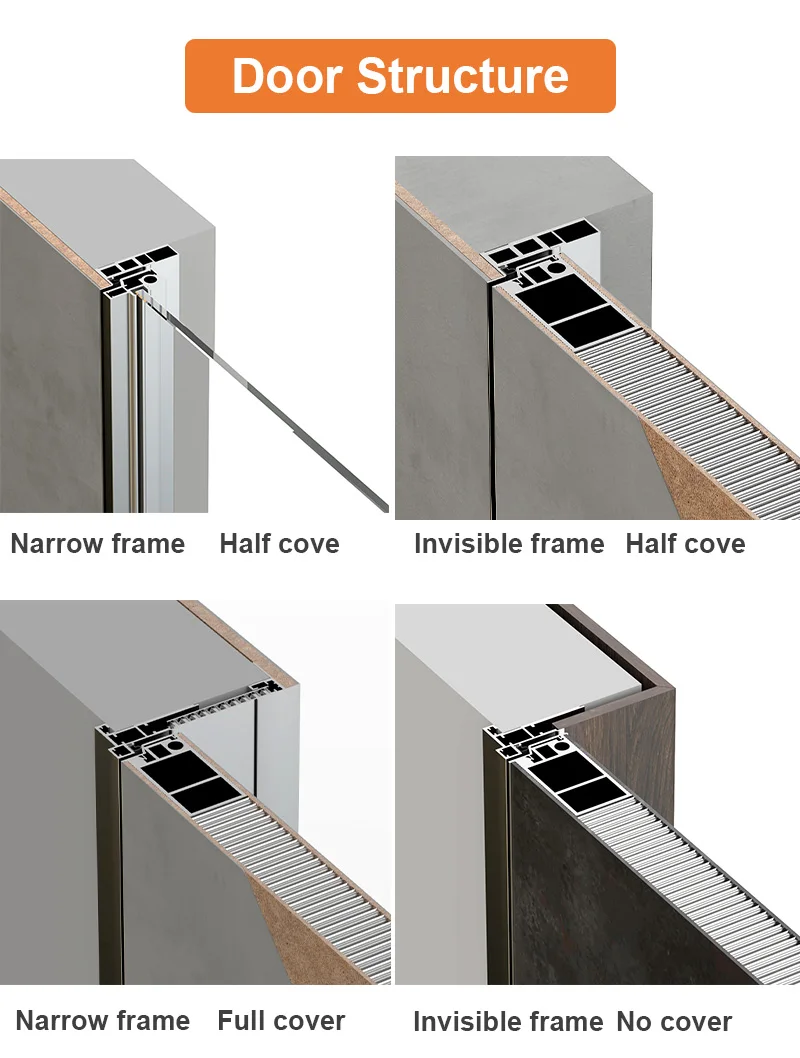 Door Structure

Narrow frame Half cove

Invisible frame Half cove

Narrow frame Full cover

Invisible frame No cover