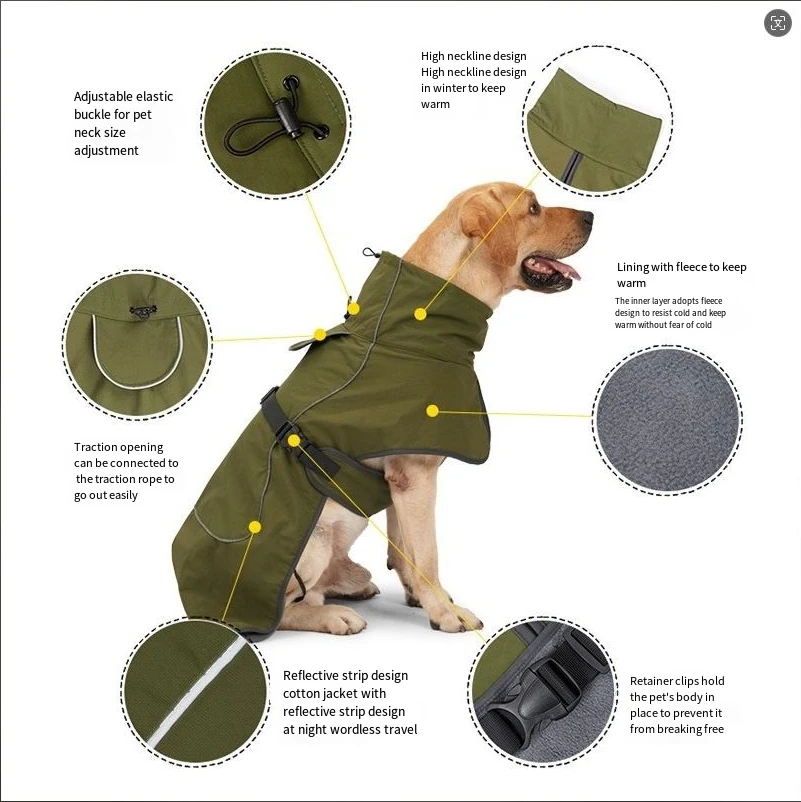 Adjustable elastic buckle for pet neck size adjustment

High neckline design
High neckline design in winter to keep warm

Lining with fleece to keep warm

The inner layer adopts fleece design to resist cold and keep warm without fear of cold

Traction opening can be connected to the traction rope to go out easily

Reflective strip design cotton jacket with reflective strip design at night wordless travel

Retainer clips hold the pet's body in place to prevent it from breaking free