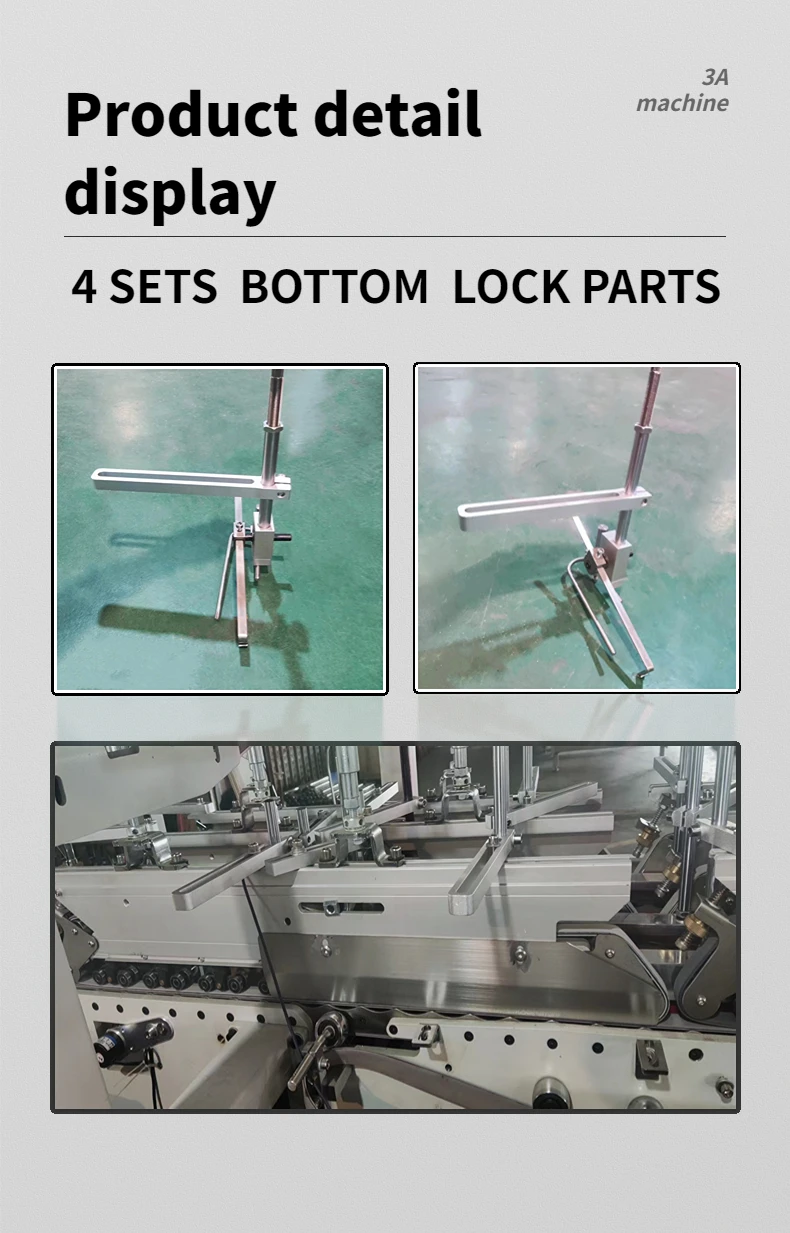 Product detail display

3A machine

4 SETS BOTTOM LOCK PARTS