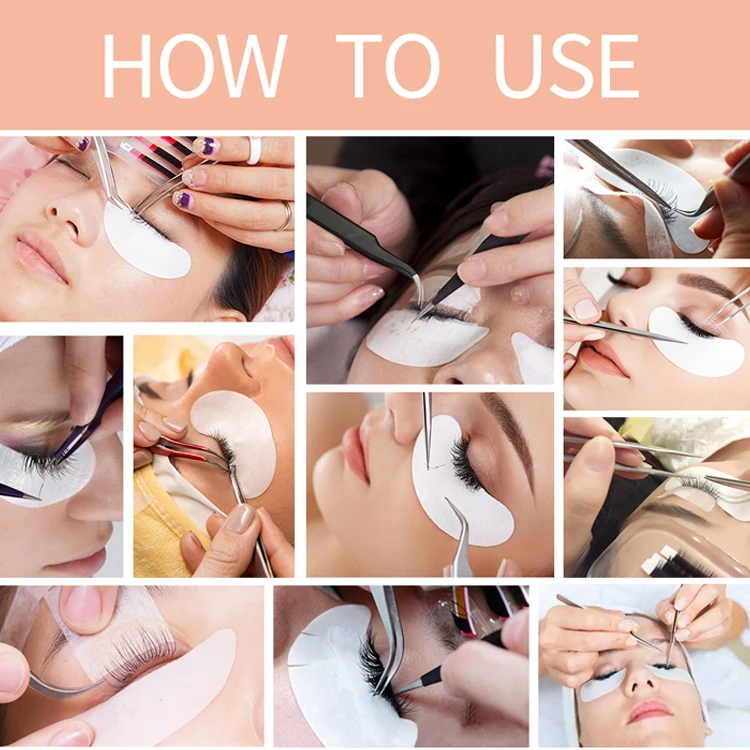 HOW TO USE