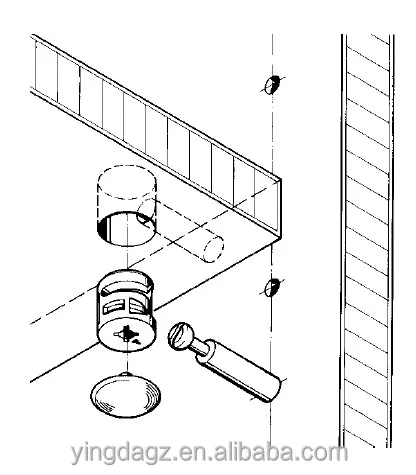 yingdagz.en.alibaba.com