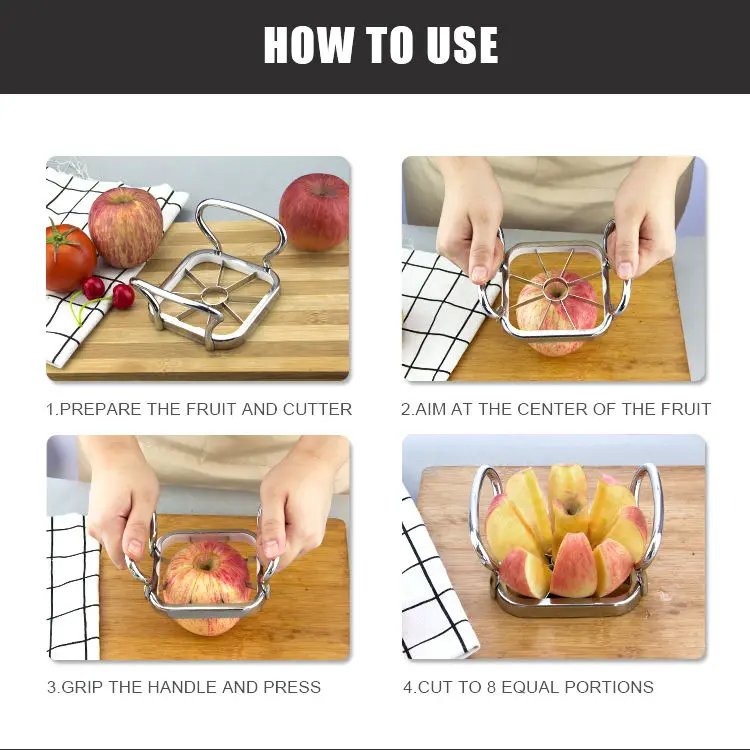 HOW TO USE

1.PREPARE THE FRUIT AND CUTTER

2.AIM AT THE CENTER OF THE FRUIT

3.GRIP THE HANDLE AND PRESS

4.CUT TO 8 EQUAL PORTIONS