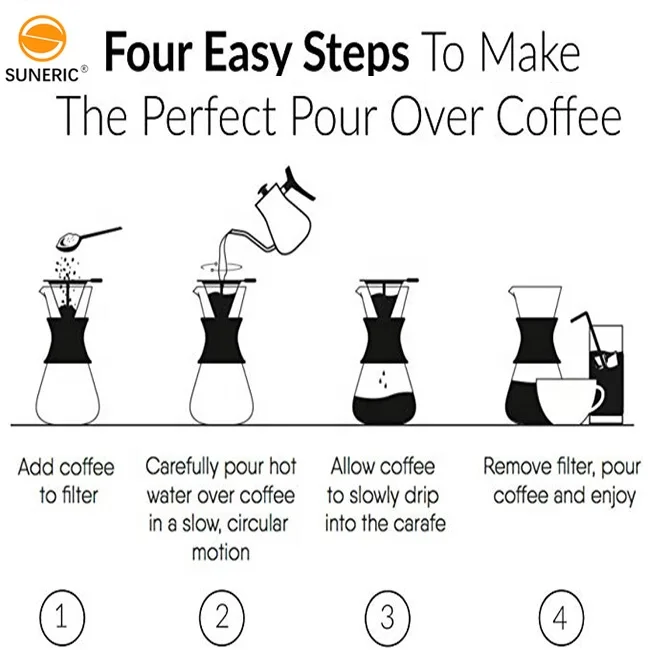 SUNERIC®

Four Easy Steps To Make The Perfect Pour Over Coffee

Add coffee to filter

Carefully pour hot water over coffee in a slow, circular motion

Allow coffee to slowly drip into the carafe

Remove filter, pour coffee and enjoy

1

2

3

4