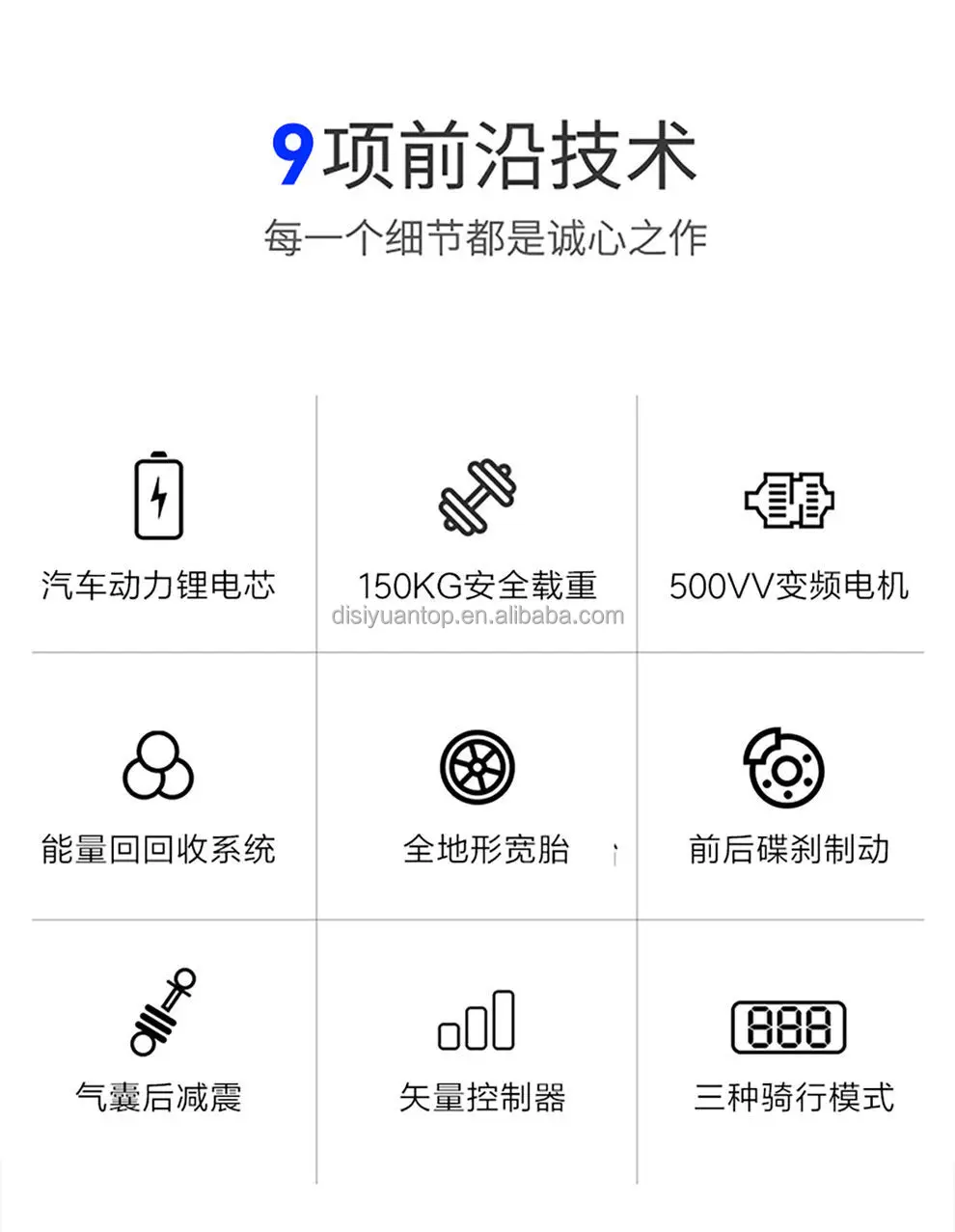 9项前沿技术

每一个细节都是诚心之作

汽车动力锂电芯

150KG安全载重

500VV变频电机

能量回回收系统

全地形宽胎

前后碟刹制动

气囊后减震

矢量控制器

三种骑行模式

disiyuantop.en.alibaba.com