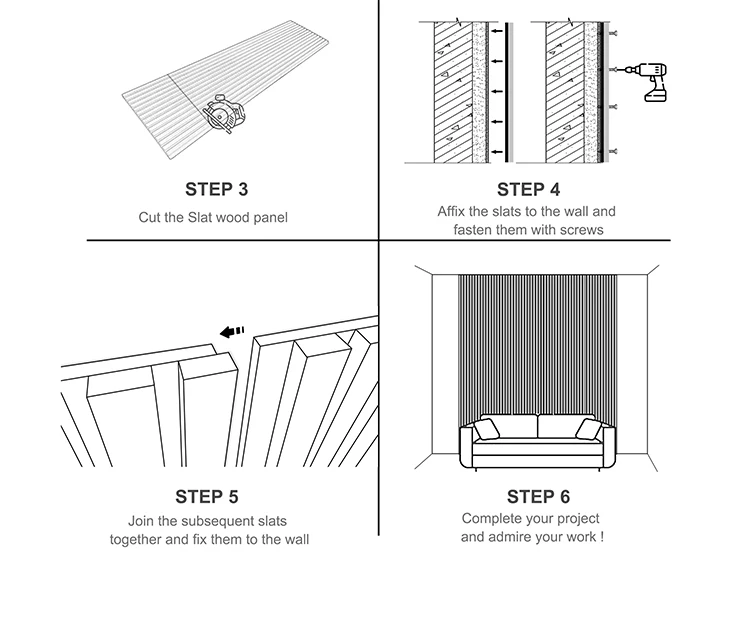 STEP 3
Cut the Slat wood panel

STEP 4
Affix the slats to the wall and fasten them with screws

STEP 5
Join the subsequent slats together and fix them to the wall

STEP 6
Complete your project and admire your work !