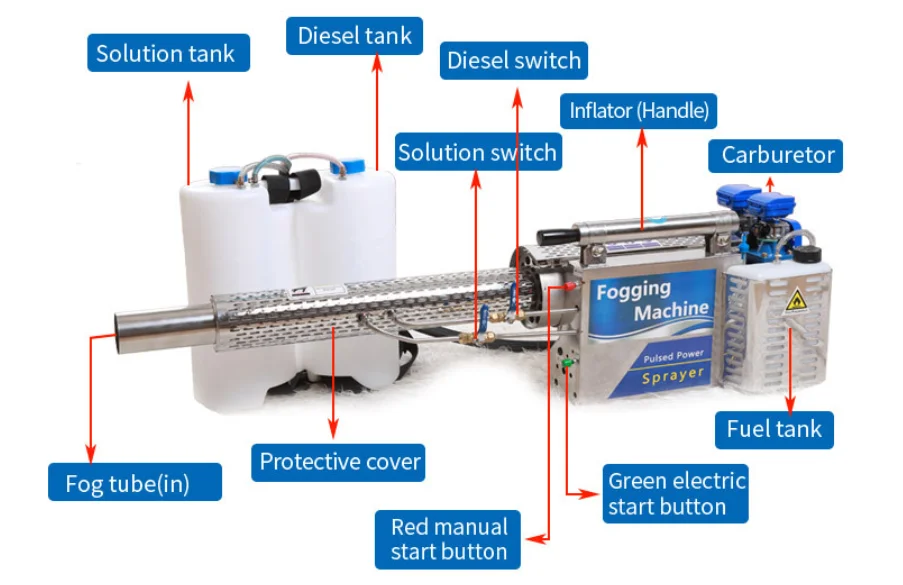 Solution tank

Diesel tank

Diesel switch

Inflator (Handle)

Solution switch

Carburetor

Fogging Machine

Pulsed Power

Sprayer

Fuel tank

Fog tube(in)

Protective cover

Green electric start button

Red manual start button