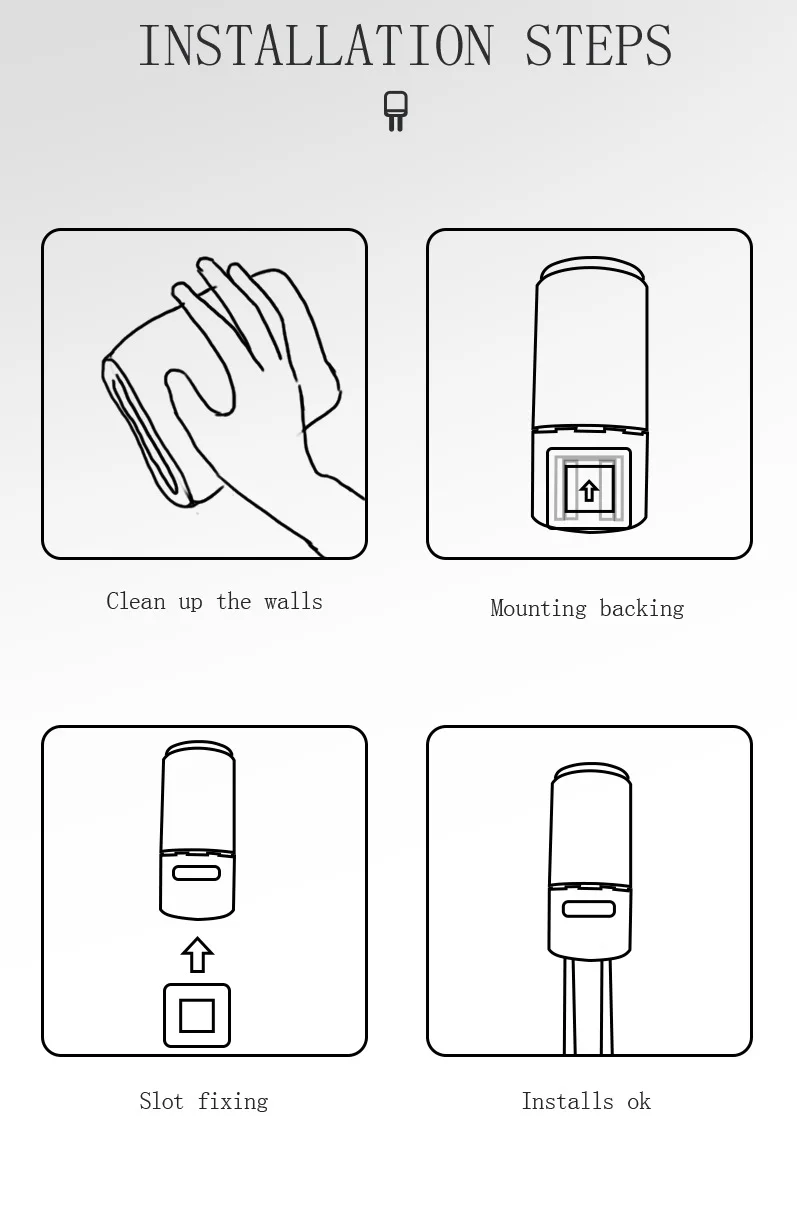 INSTALLATION STEPS

Clean up the walls

Mounting backing

Slot fixing

Installs ok