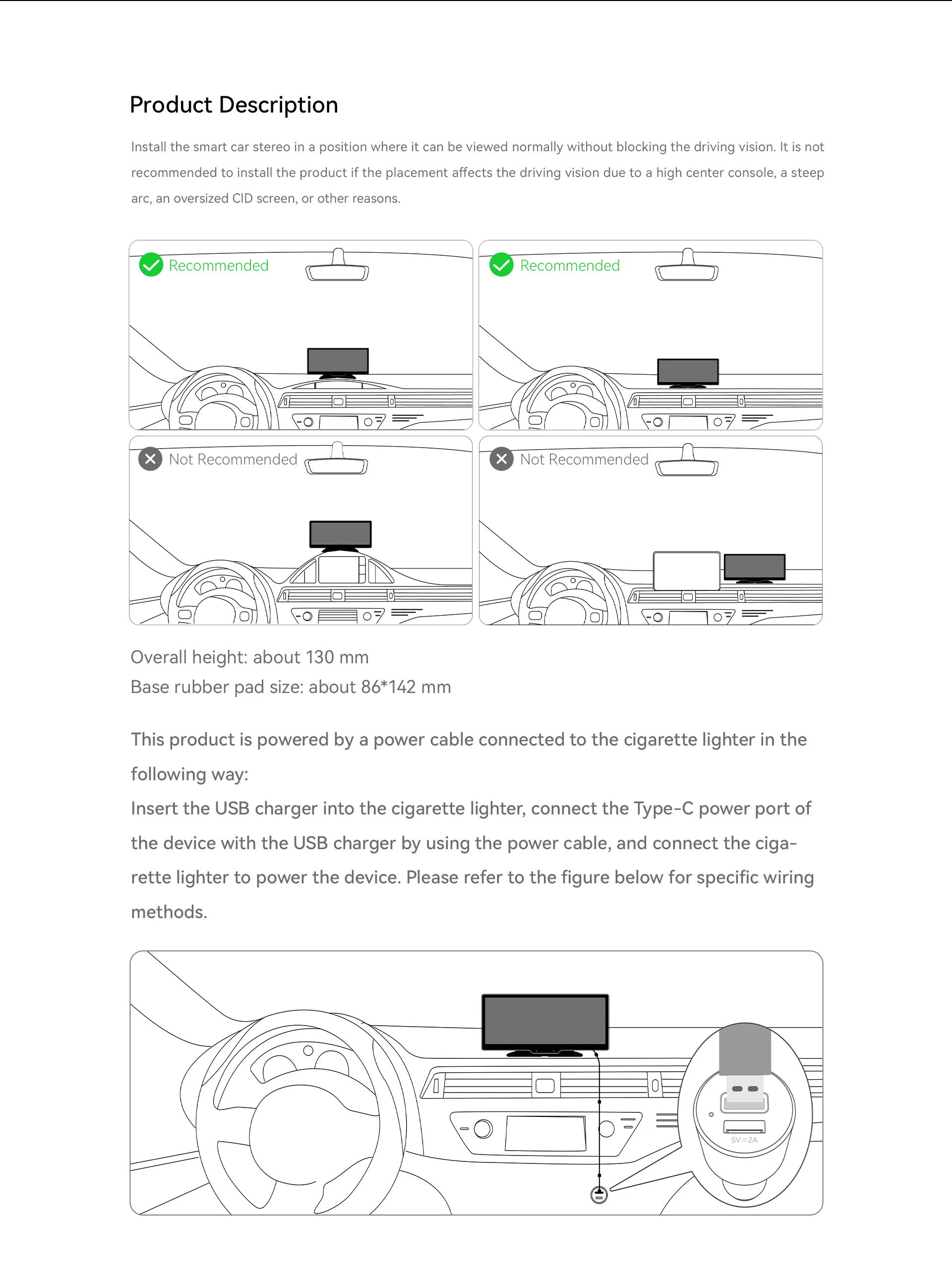 Product Description

Install the smart car stereo in a position where it can be viewed normally without blocking the driving vision. It is not recommended to install the product if the placement affects the driving vision due to a high center console, a steep arc, an oversized CID screen, or other reasons.

Recommended

Recommended

Not Recommended

Not Recommended

Overall height: about 130 mm
Base rubber pad size: about 86*142 mm

This product is powered by a power cable connected to the cigarette lighter in the following way:
Insert the USB charger into the cigarette lighter, connect the Type-C power port of the device with the USB charger by using the power cable, and connect the cigarette lighter to power the device. Please refer to the figure below for specific wiring methods.

5V⎓2A