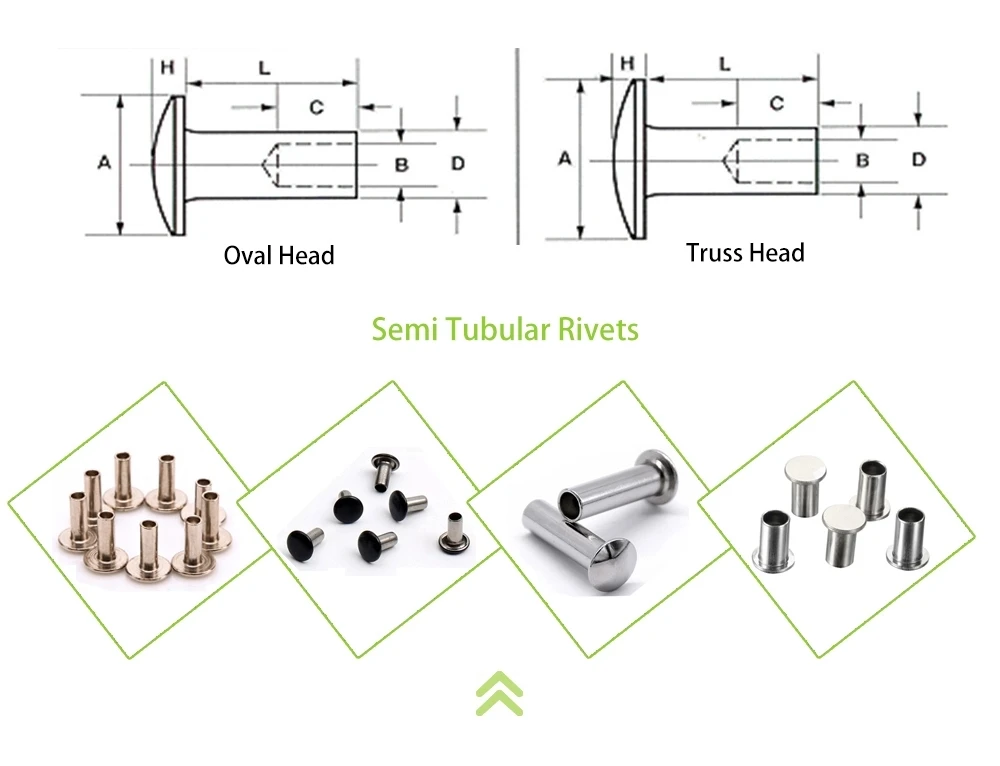 H
L
C
A
B
D
Oval Head

H
L
C
A
B
D
Truss Head

Semi Tubular Rivets