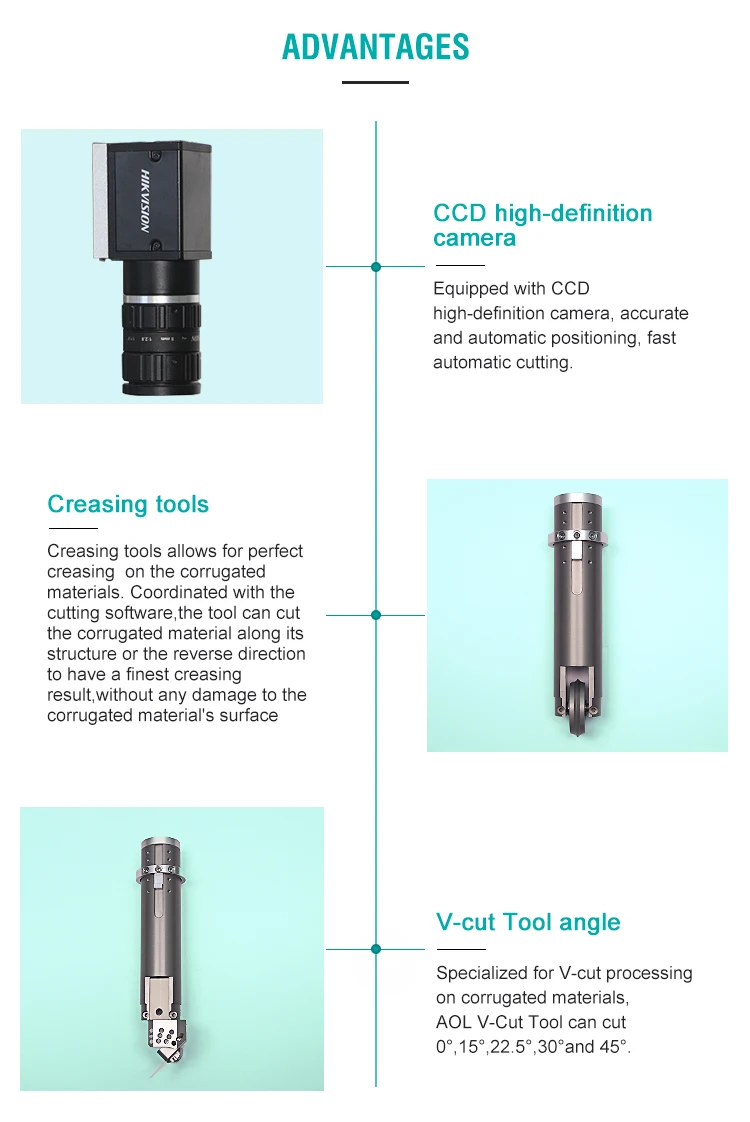 ADVANTAGES

HIKVISION

CCD high-definition camera

Equipped with CCD high-definition camera, accurate and automatic positioning, fast automatic cutting.

Creasing tools

Creasing tools allows for perfect creasing on the corrugated materials. Coordinated with the cutting software,the tool can cut the corrugated material along its structure or the reverse direction to have a finest creasing result,without any damage to the corrugated material's surface

V-cut Tool angle

Specialized for V-cut processing on corrugated materials, AOL V-Cut Tool can cut 0°,15°,22.5°,30°and 45°.