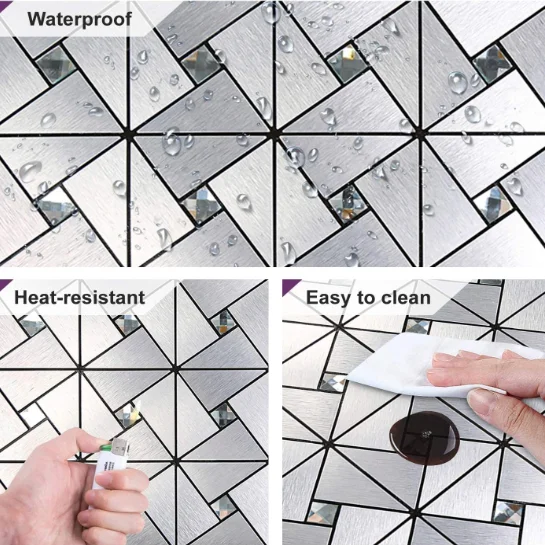 Waterproof

Heat-resistant

Easy to clean