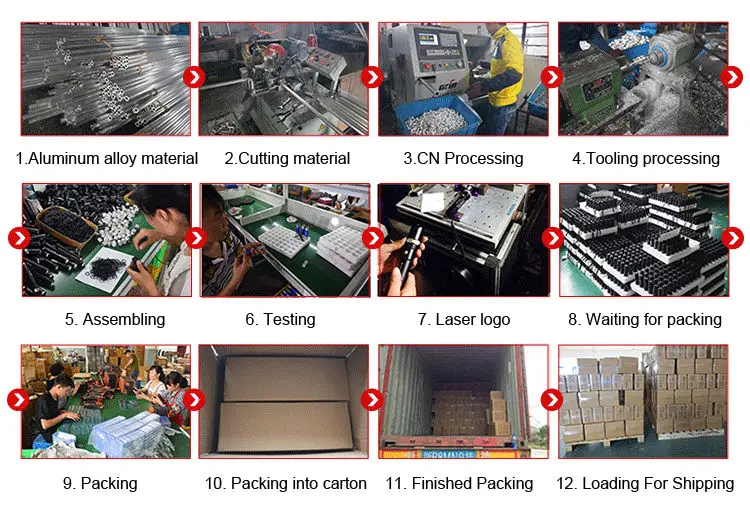 1.Aluminum alloy material

2.Cutting material

3.CN Processing

4.Tooling processing

5. Assembling

6. Testing

7. Laser logo

8. Waiting for packing

9. Packing

10. Packing into carton

11. Finished Packing

12. Loading For Shipping