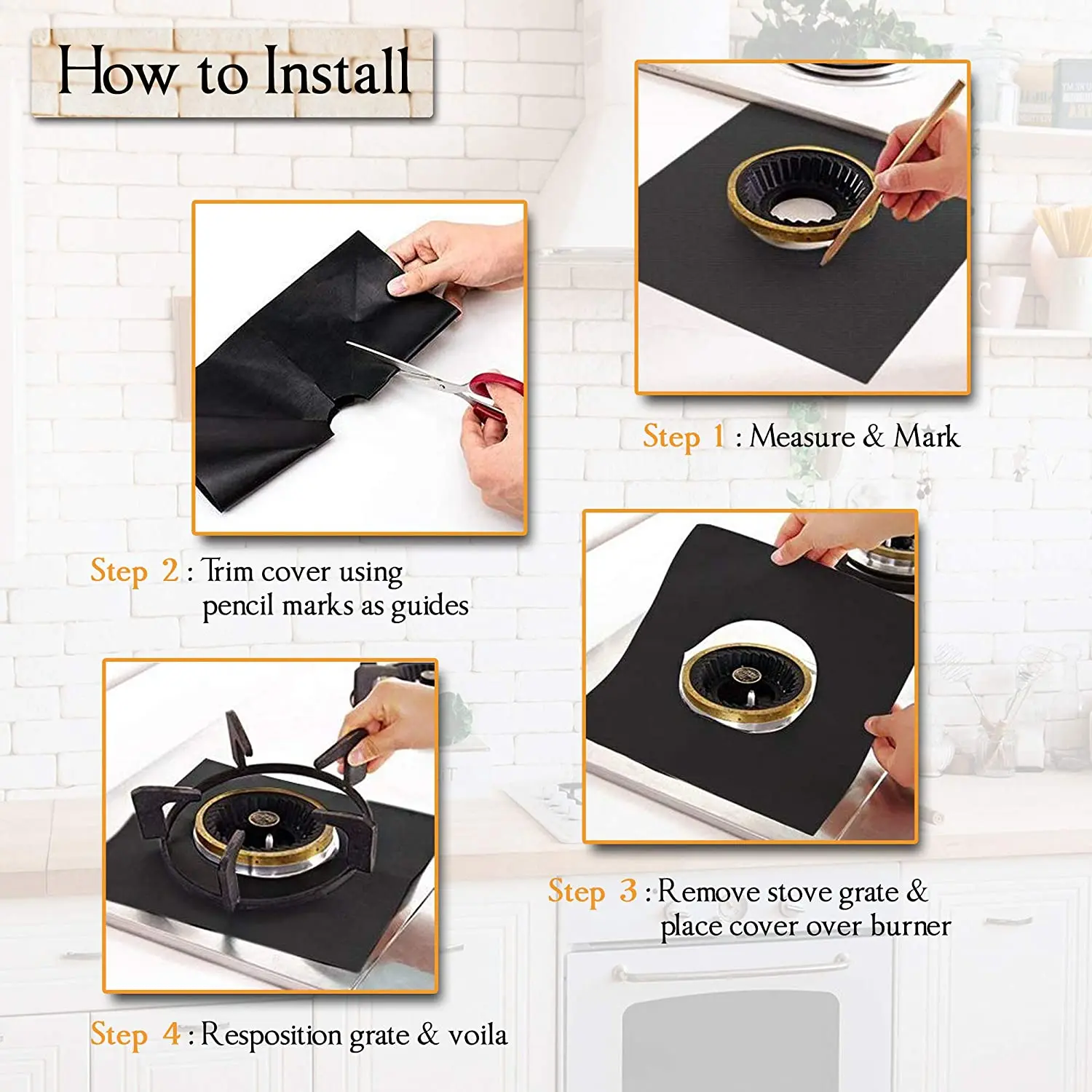 How to Install

Step 1 : Measure & Mark

Step 2 : Trim cover using pencil marks as guides

Step 3 : Remove stove grate & place cover over burner

Step 4 : Resposition grate & voila