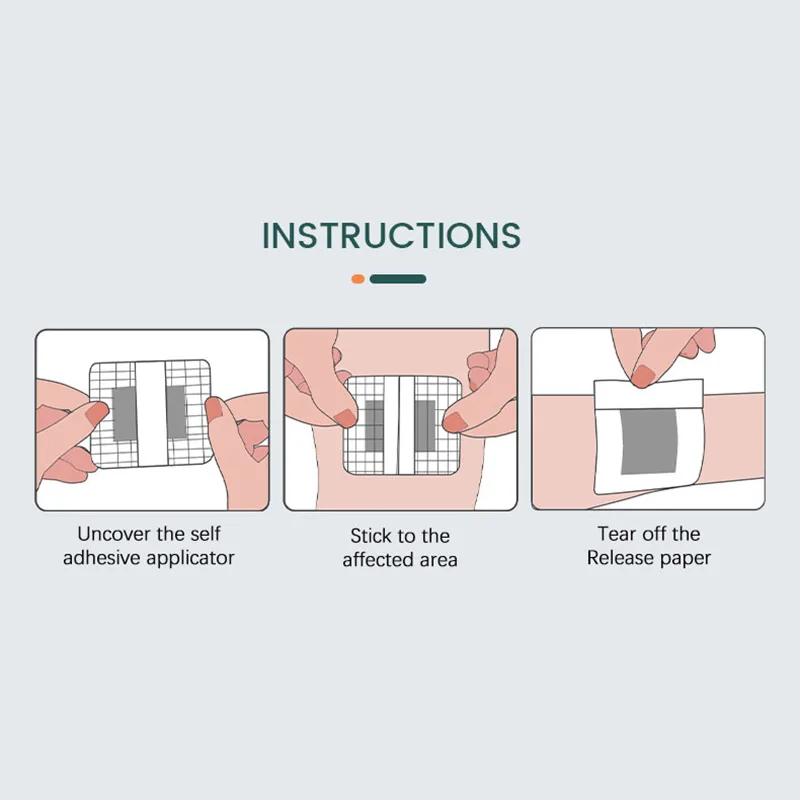 INSTRUCTIONS

Uncover the self adhesive applicator

Stick to the affected area

Tear off the Release paper