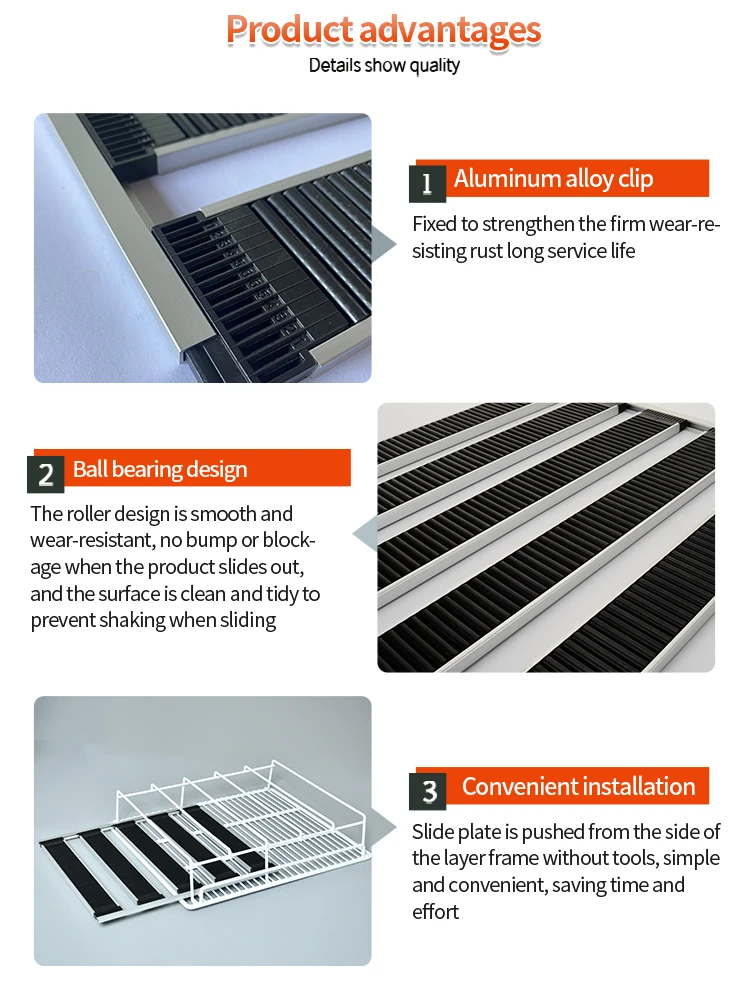 Product advantages
Details show quality

1 Aluminum alloy clip

Fixed to strengthen the firm wear-resisting rust long service life

2 Ball bearing design

The roller design is smooth and wear-resistant, no bump or blockage when the product slides out, and the surface is clean and tidy to prevent shaking when sliding

3 Convenient installation

Slide plate is pushed from the side of the layer frame without tools, simple and convenient, saving time and effort