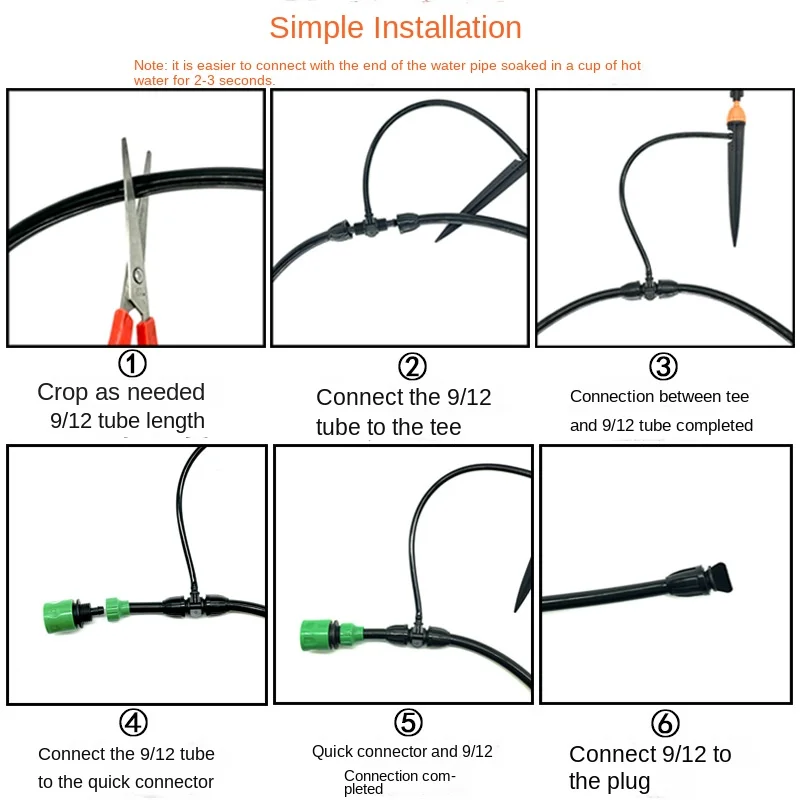 Simple Installation

Note: it is easier to connect with the end of the water pipe soaked in a cup of hot water for 2-3 seconds.

①
Crop as needed 9/12 tube length

②
Connect the 9/12 tube to the tee

③
Connection between tee and 9/12 tube completed

④
Connect the 9/12 tube to the quick connector

⑤
Quick connector and 9/12 Connection completed

⑥
Connect 9/12 to the plug