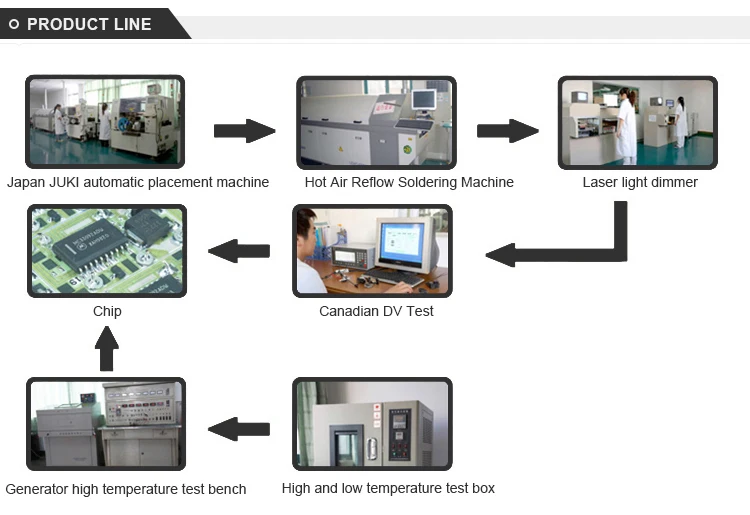 PRODUCT LINE

Japan JUKI automatic placement machine

Hot Air Reflow Soldering Machine

Laser light dimmer

Chip

Canadian DV Test

Generator high temperature test bench

High and low temperature test box