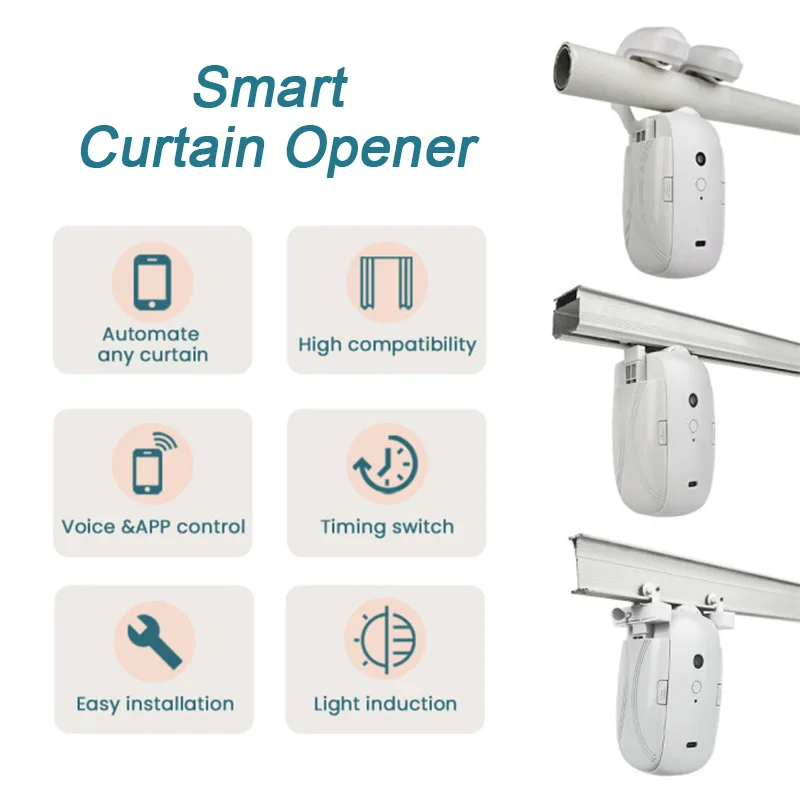 Smart
Curtain Opener

Automate any curtain

High compatibility

Voice &APP control

Timing switch

Easy installation

Light induction