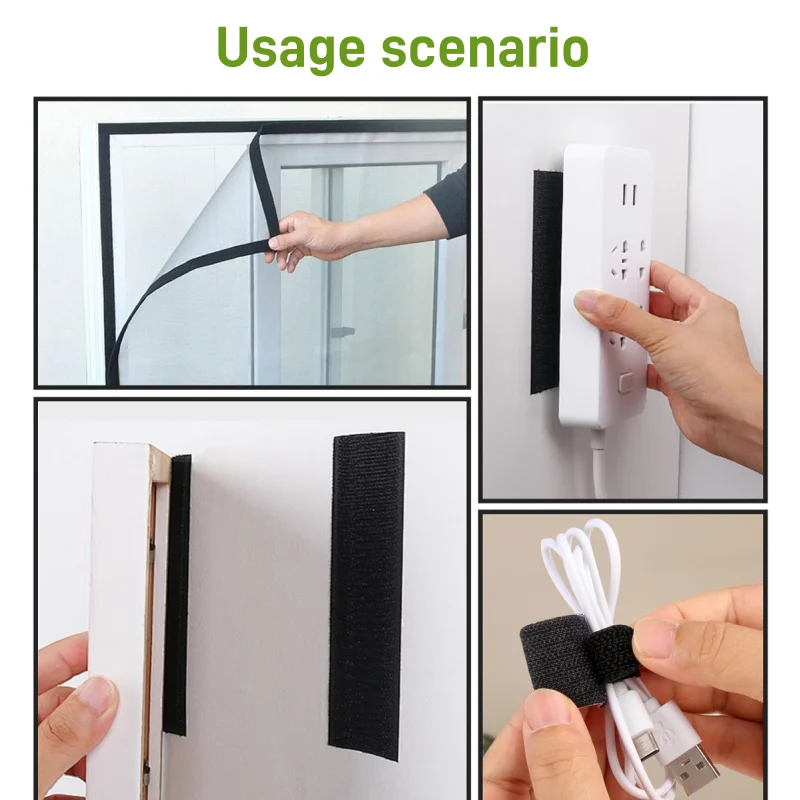 Usage scenario