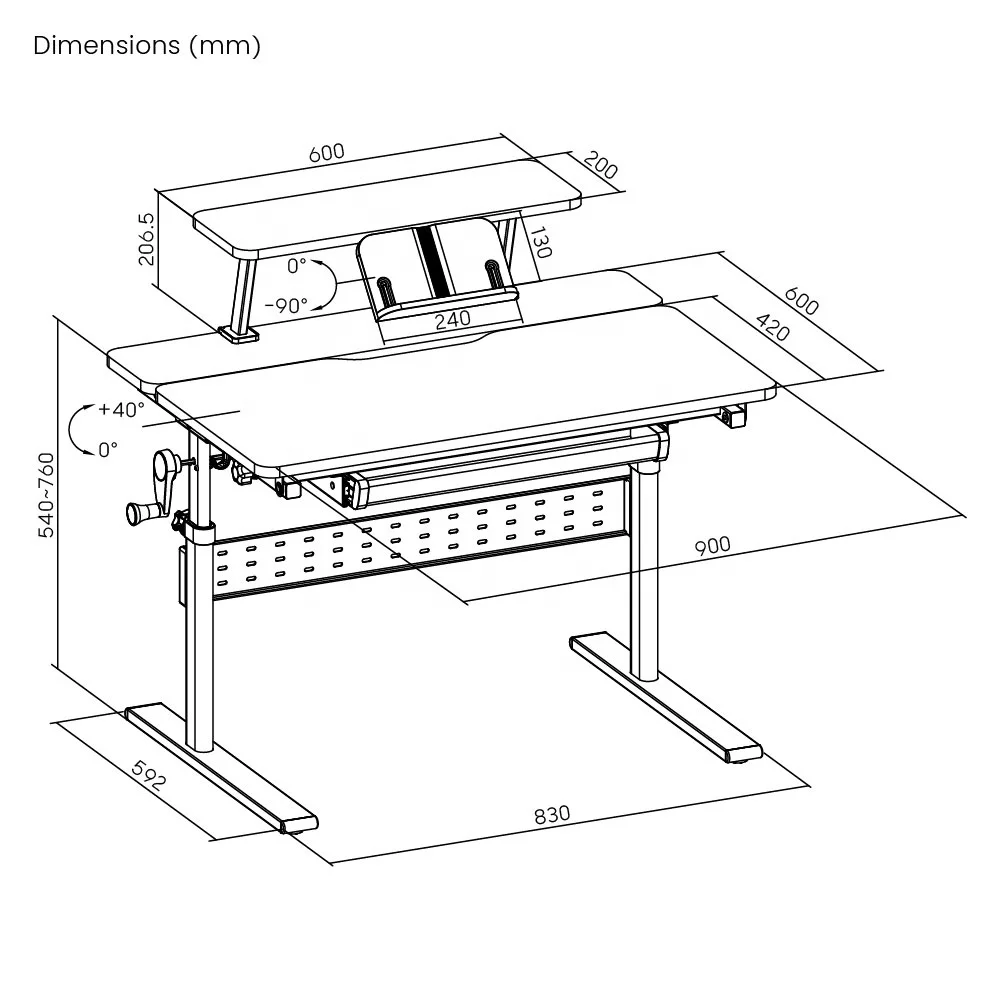 Dimensions (mm)

600
200
206.5
130
0°
-90°
240
600
420
+40°
0°
540~760
900
592
830