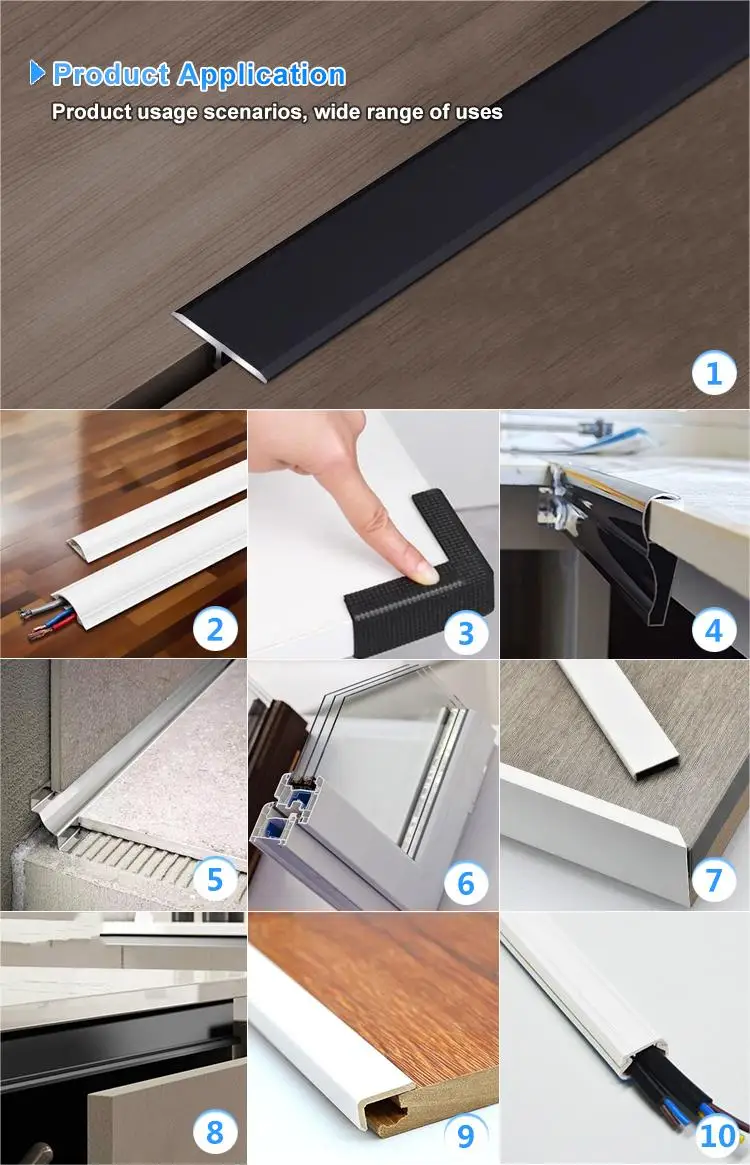 Product Application
Product usage scenarios, wide range of uses

1

2

3

4

5

6

7

8

9

10