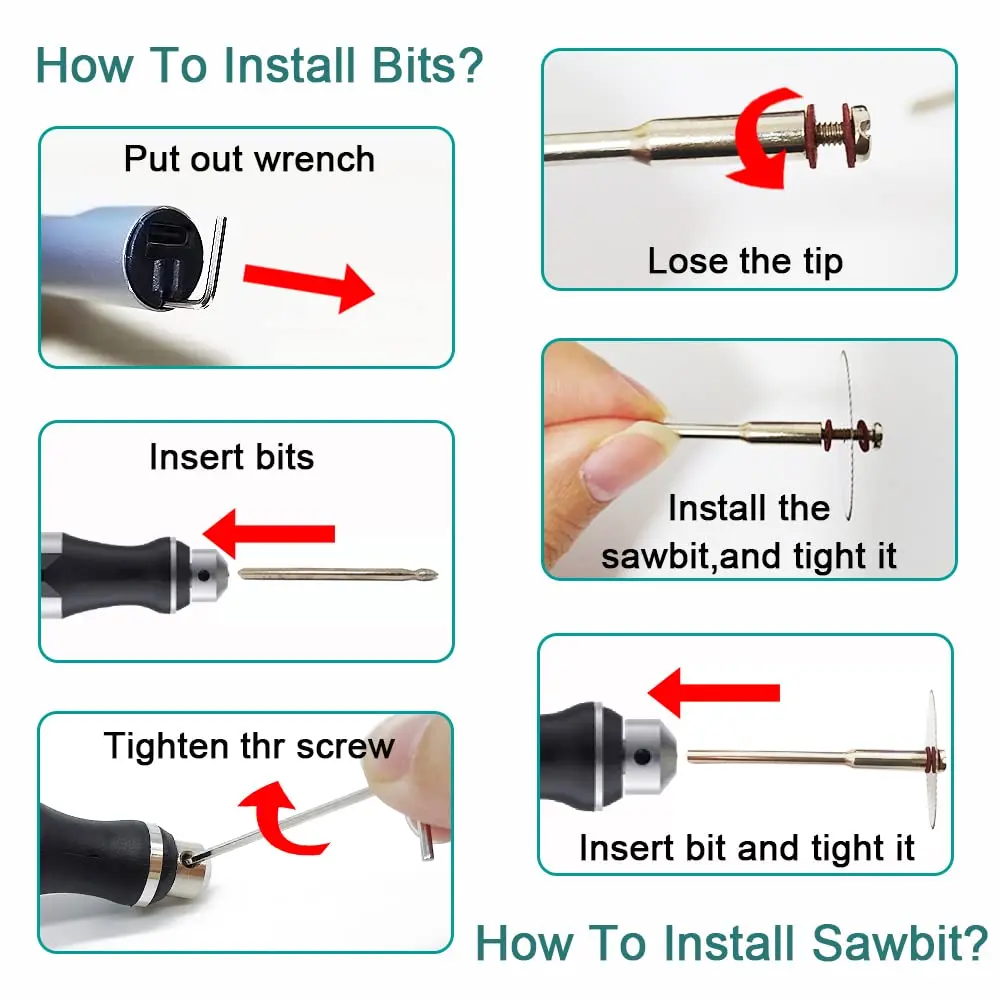 How To Install Bits?

Put out wrench

Insert bits

Tighten thr screw

Lose the tip

Install the sawbit,and tight it

Insert bit and tight it

How To Install Sawbit?