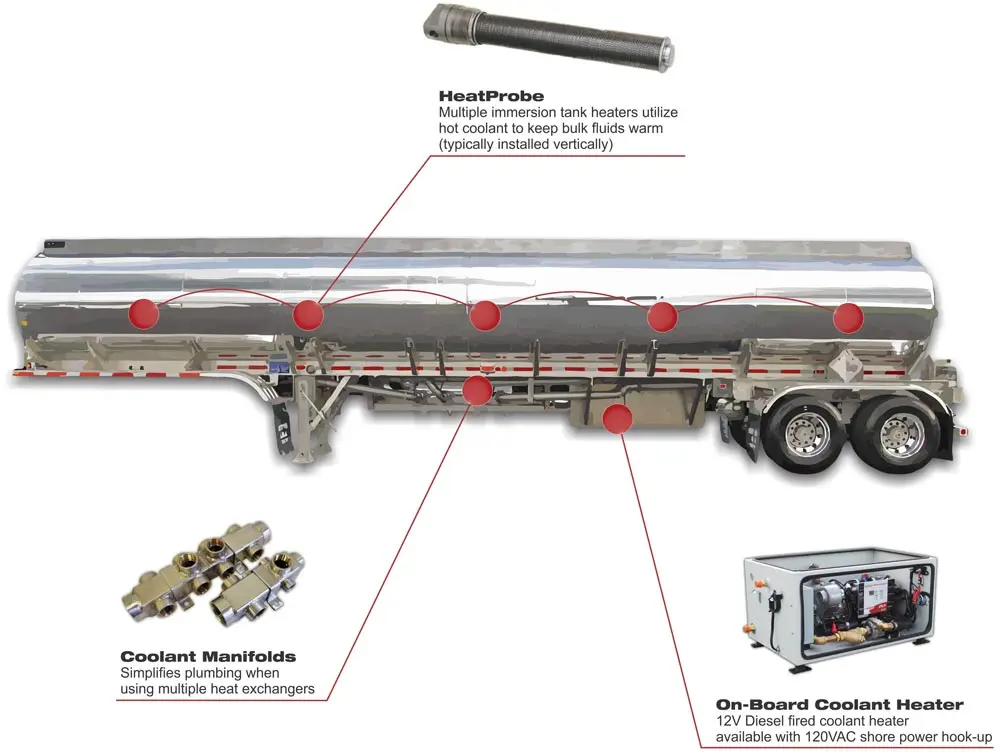 HeatProbe
Multiple immersion tank heaters utilize hot coolant to keep bulk fluids warm (typically installed vertically)

Coolant Manifolds
Simplifies plumbing when using multiple heat exchangers

On-Board Coolant Heater
12V Diesel fired coolant heater available with 120VAC shore power hook-up