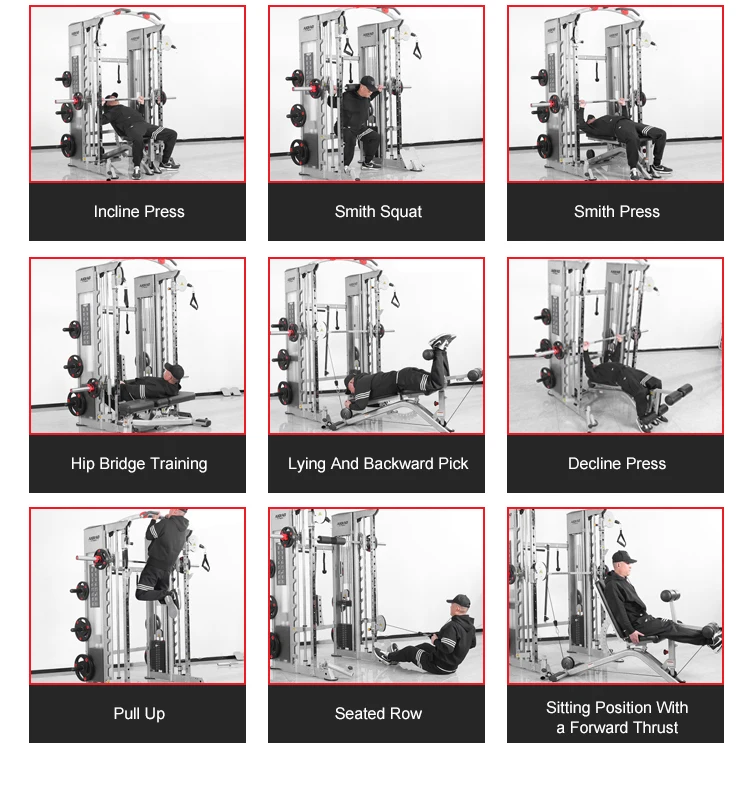 Incline Press

Smith Squat

Smith Press

Hip Bridge Training

Lying And Backward Pick

Decline Press

Pull Up

Seated Row

Sitting Position With a Forward Thrust