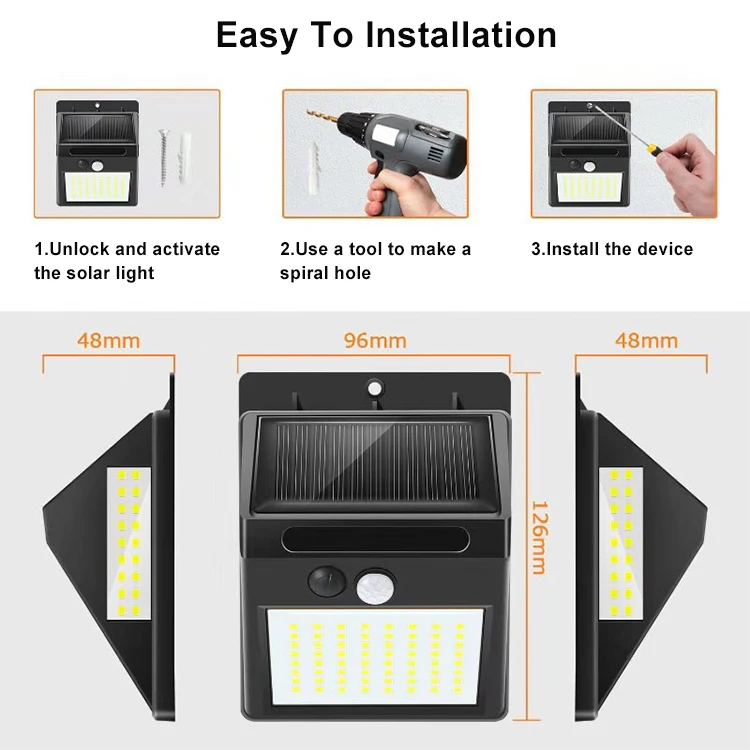 Easy To Installation

1.Unlock and activate the solar light

2.Use a tool to make a spiral hole

3.Install the device

48mm

96mm

48mm

126mm