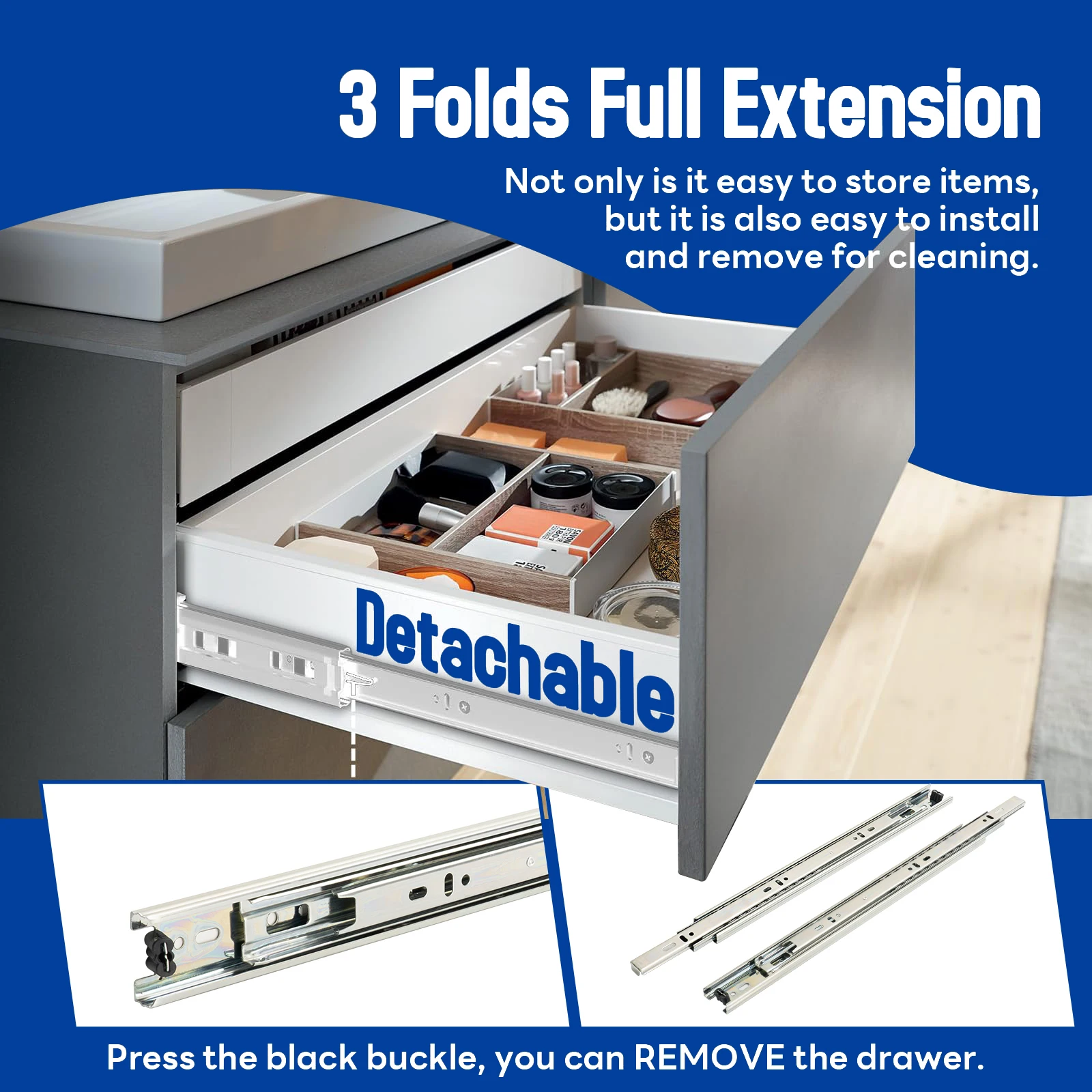 3 Folds Full Extension

Not only is it easy to store items, but it is also easy to install and remove for cleaning.

Detachable

Press the black buckle, you can REMOVE the drawer.