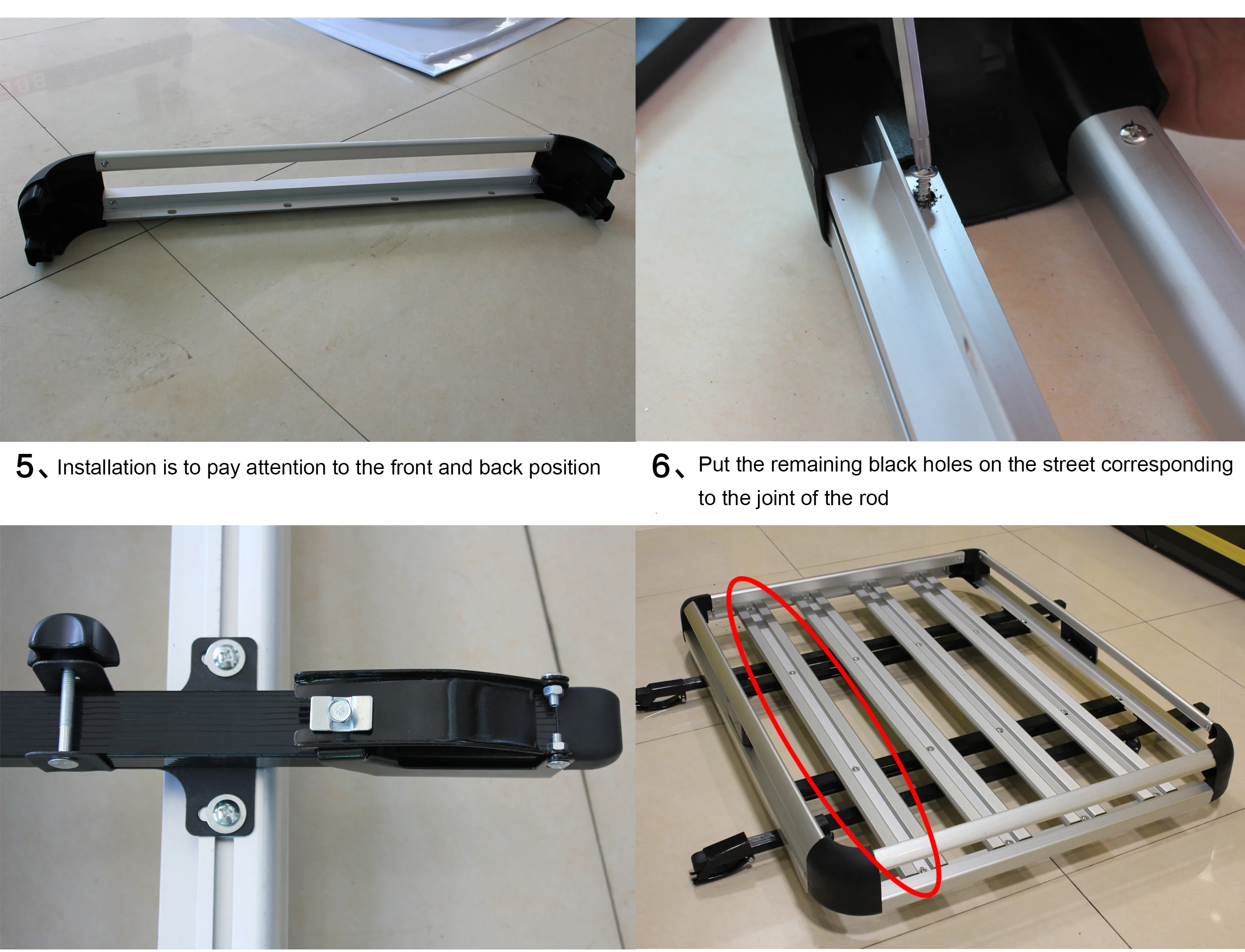 5、Installation is to pay attention to the front and back position

6、Put the remaining black holes on the street corresponding to the joint of the rod