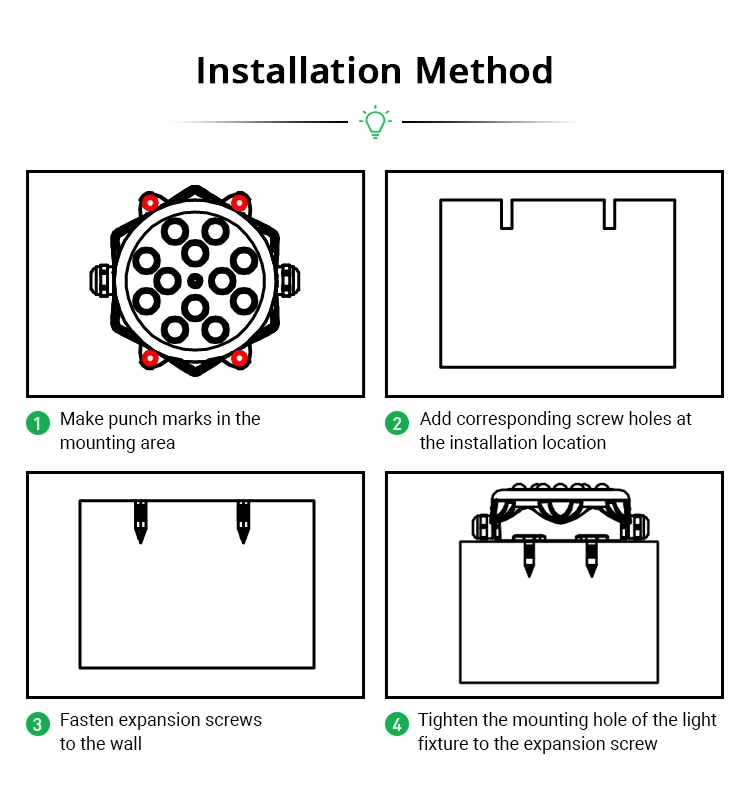 Installation Method

1 Make punch marks in the mounting area

2 Add corresponding screw holes at the installation location

3 Fasten expansion screws to the wall

4 Tighten the mounting hole of the light fixture to the expansion screw