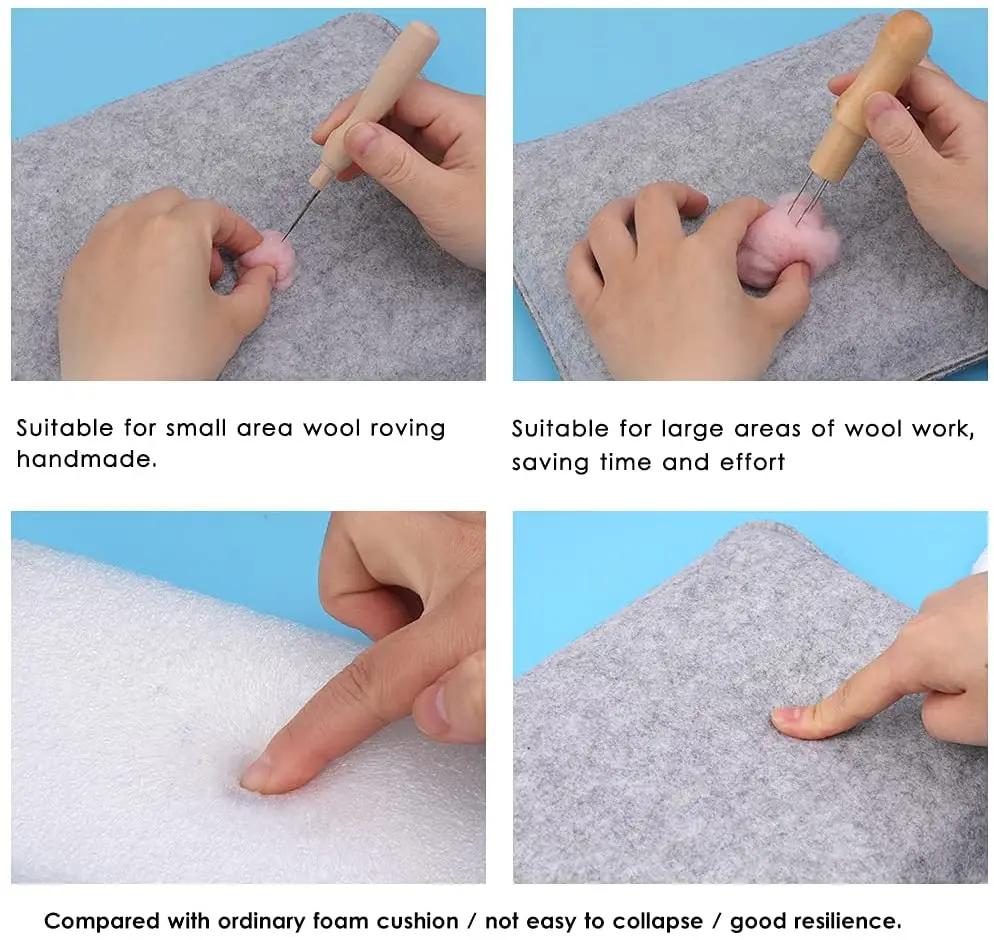 Suitable for small area wool roving handmade.

Suitable for large areas of wool work, saving time and effort

Compared with ordinary foam cushion / not easy to collapse / good resilience.