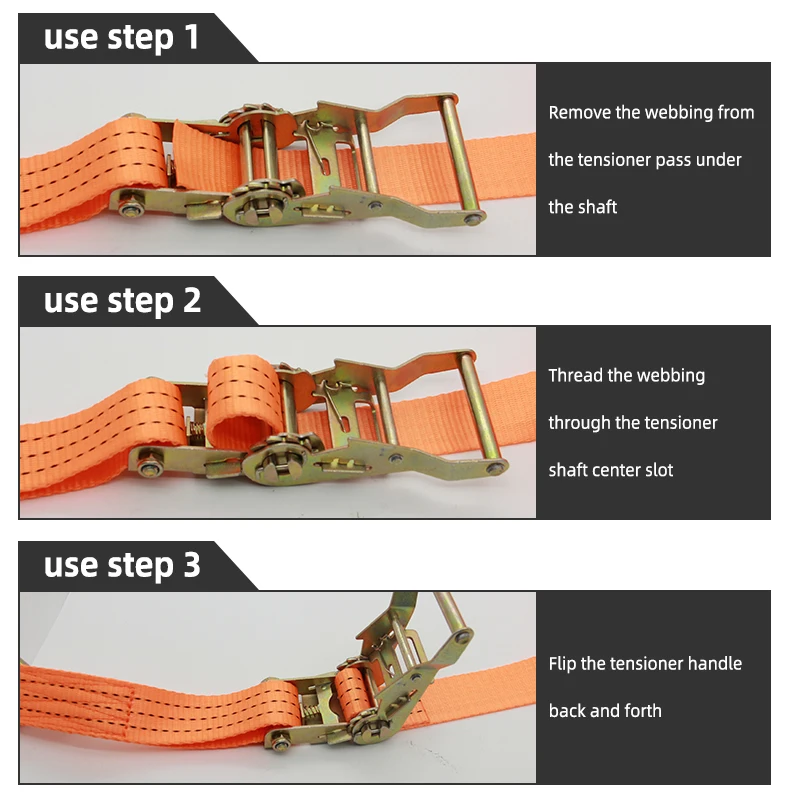 use step 1

Remove the webbing from the tensioner pass under the shaft

use step 2

Thread the webbing through the tensioner shaft center slot

use step 3

Flip the tensioner handle back and forth