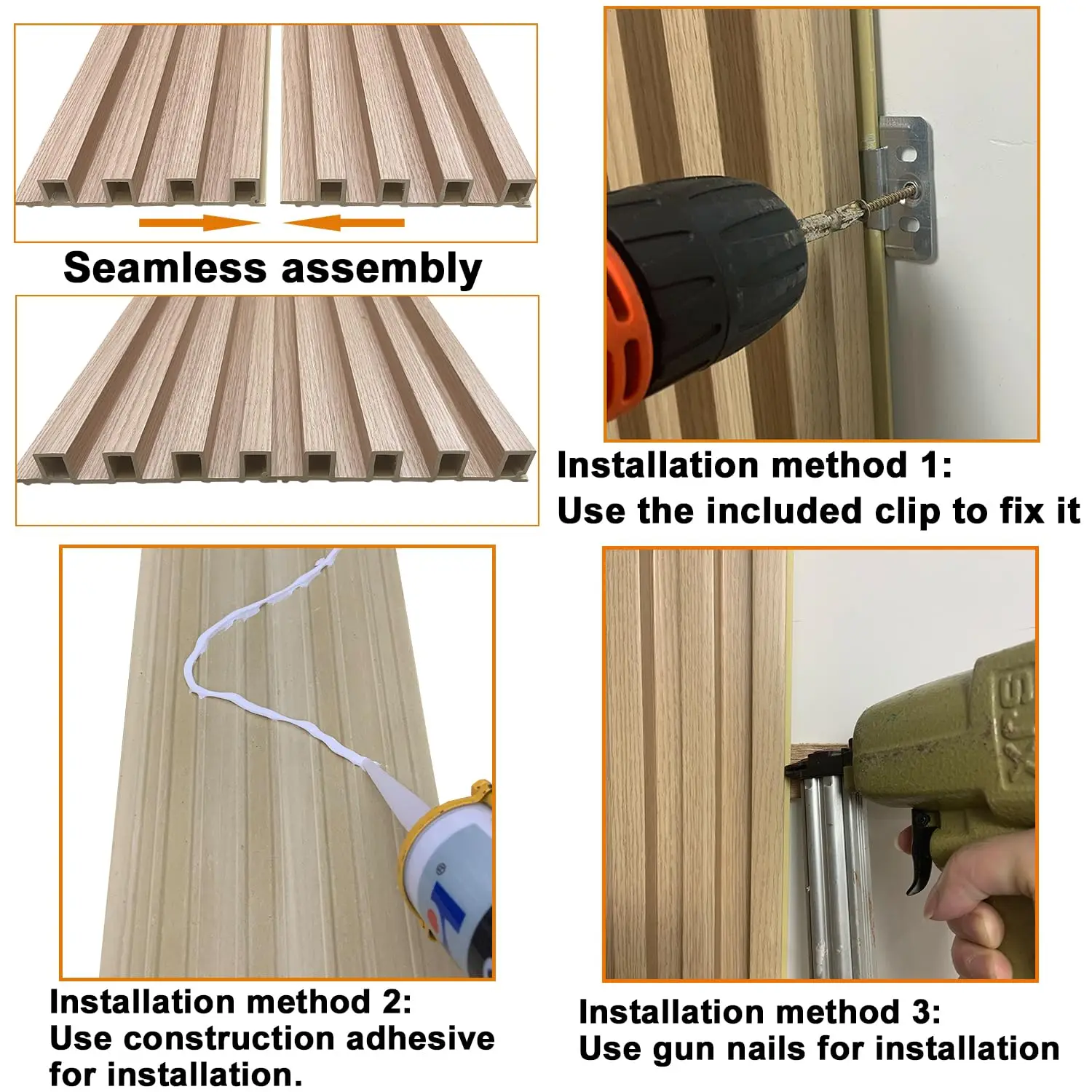 Seamless assembly

Installation method 1:
Use the included clip to fix it

Installation method 2:
Use construction adhesive for installation.

Installation method 3:
Use gun nails for installation