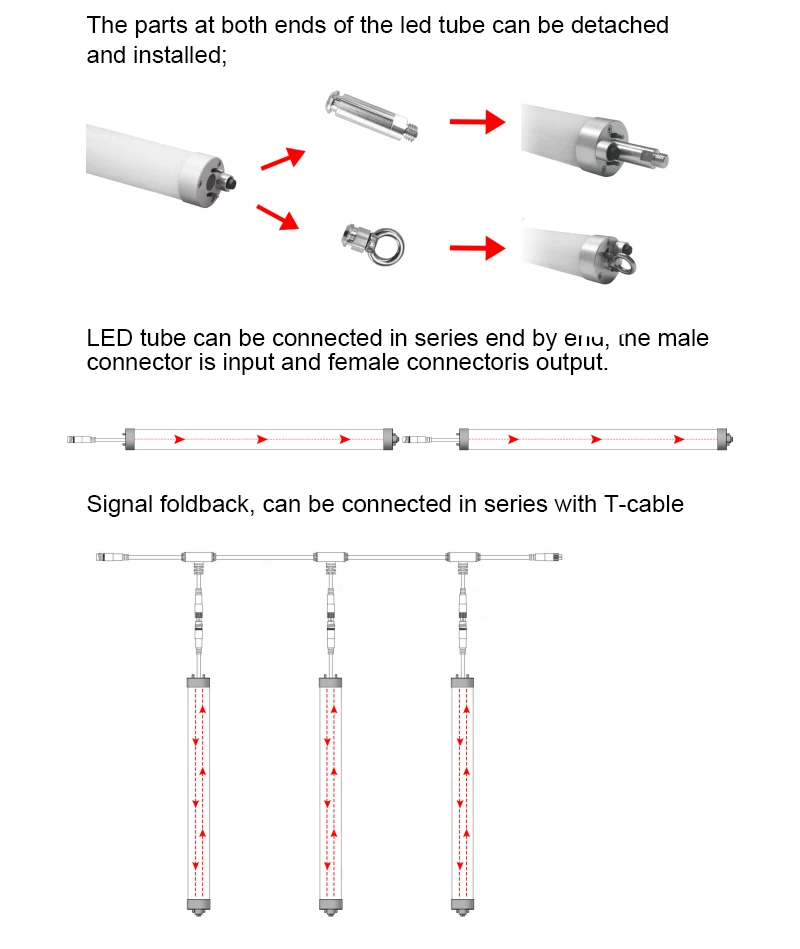 The parts at both ends of the led tube can be detached and installed;

LED tube can be connected in series end by end, the male connector is input and female connectoris output.

Signal foldback, can be connected in series with T-cable