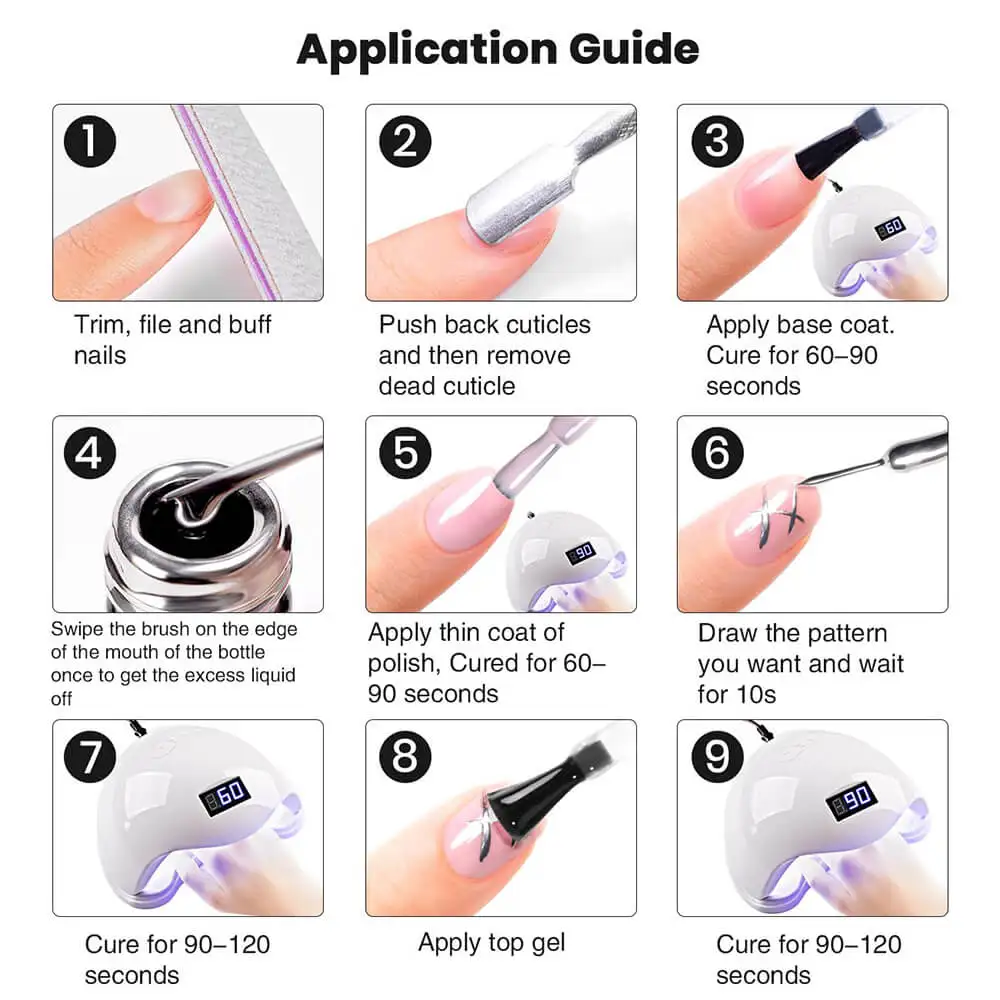 Application Guide

1

Trim, file and buff nails

2

Push back cuticles and then remove dead cuticle

3

60

Apply base coat. Cure for 60–90 seconds

4

Swipe the brush on the edge of the mouth of the bottle once to get the excess liquid off

5

90

Apply thin coat of polish, Cured for 60–90 seconds

6

Draw the pattern you want and wait for 10s

7

60

Cure for 90–120 seconds

8

Apply top gel

9

90

Cure for 90–120 seconds