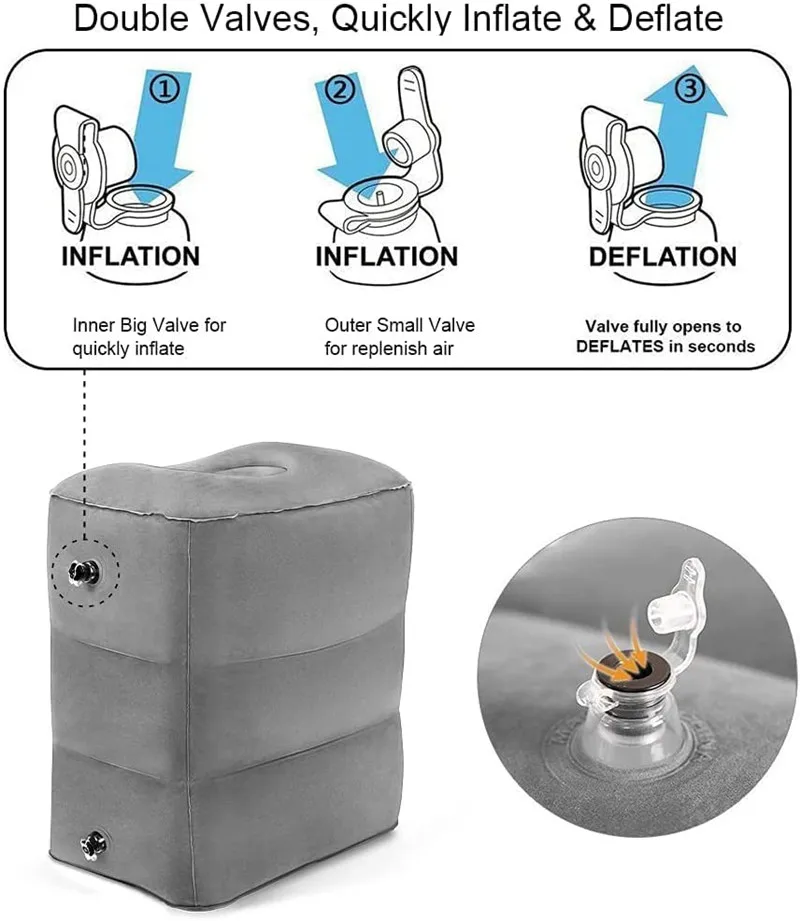 Double Valves, Quickly Inflate & Deflate

①

INFLATION

Inner Big Valve for quickly inflate

②

INFLATION

Outer Small Valve for replenish air

③

DEFLATION

Valve fully opens to DEFLATES in seconds