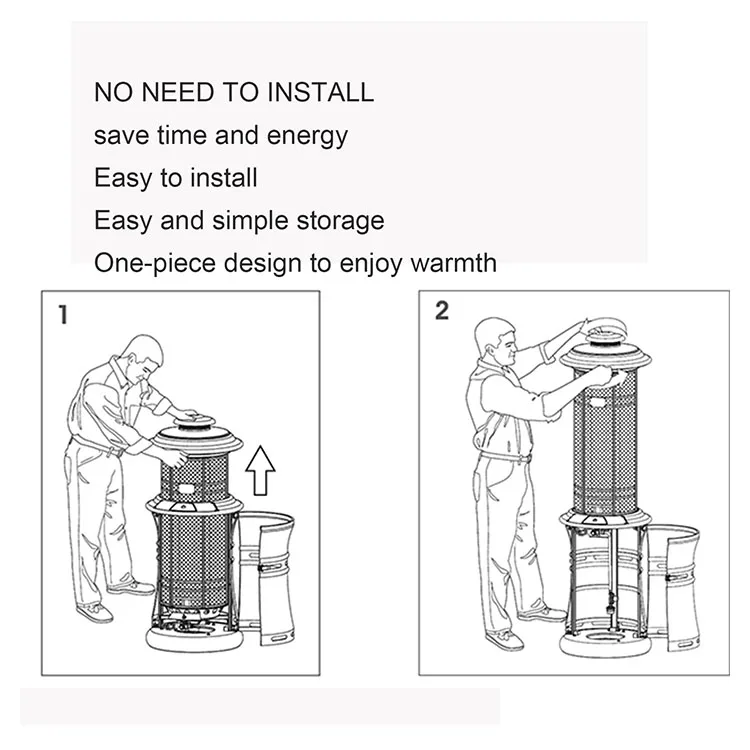 NO NEED TO INSTALL
save time and energy
Easy to install
Easy and simple storage
One-piece design to enjoy warmth

1

2