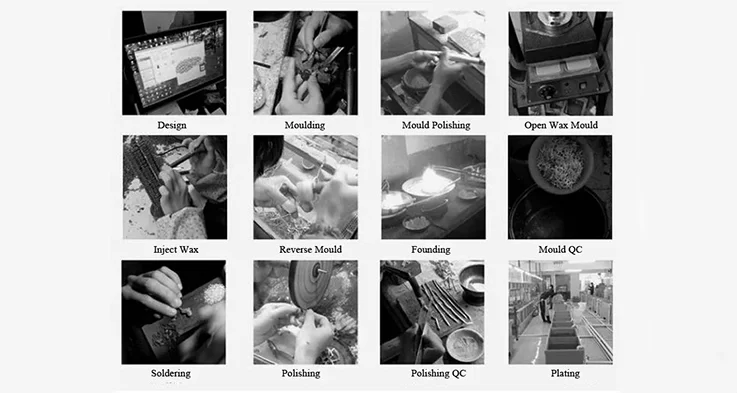 Design

Moulding

Mould Polishing

Open Wax Mould

Inject Wax

Reverse Mould

Founding

Mould QC

Soldering

Polishing

Polishing QC

Plating