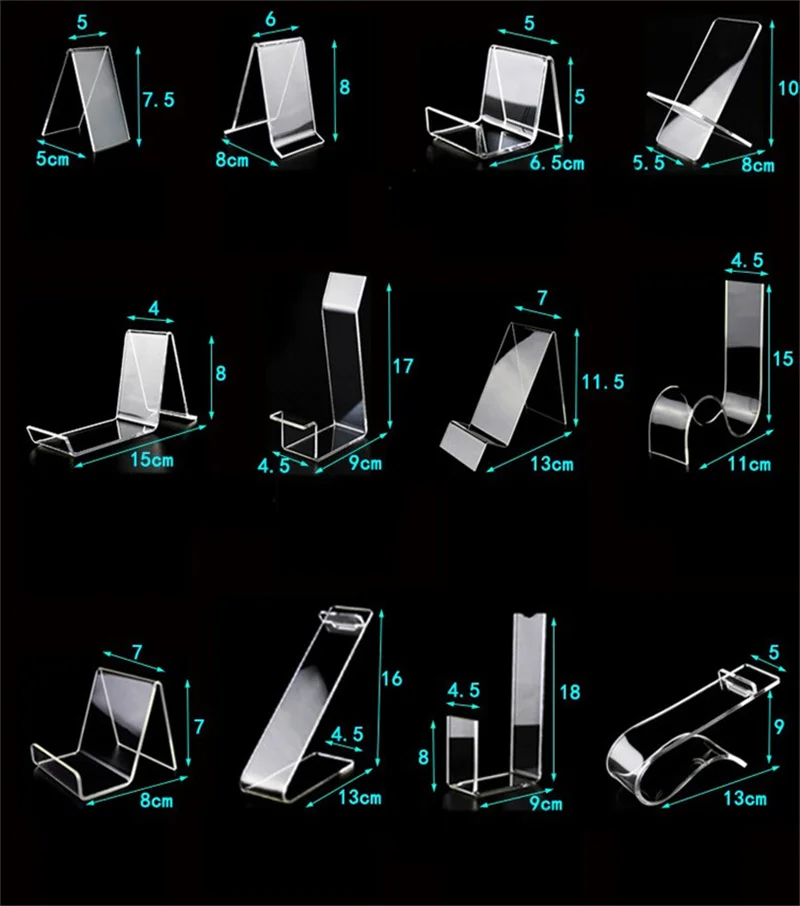 5
7.5
5cm

6
8
8cm

5
5
6.5cm

10
5.5
8cm

4
8
15cm

17
4.5
9cm

7
11.5
13cm

4.5
15
11cm

7
7
8cm

16
4.5
13cm

4.5
18
8
9cm

5
9
13cm