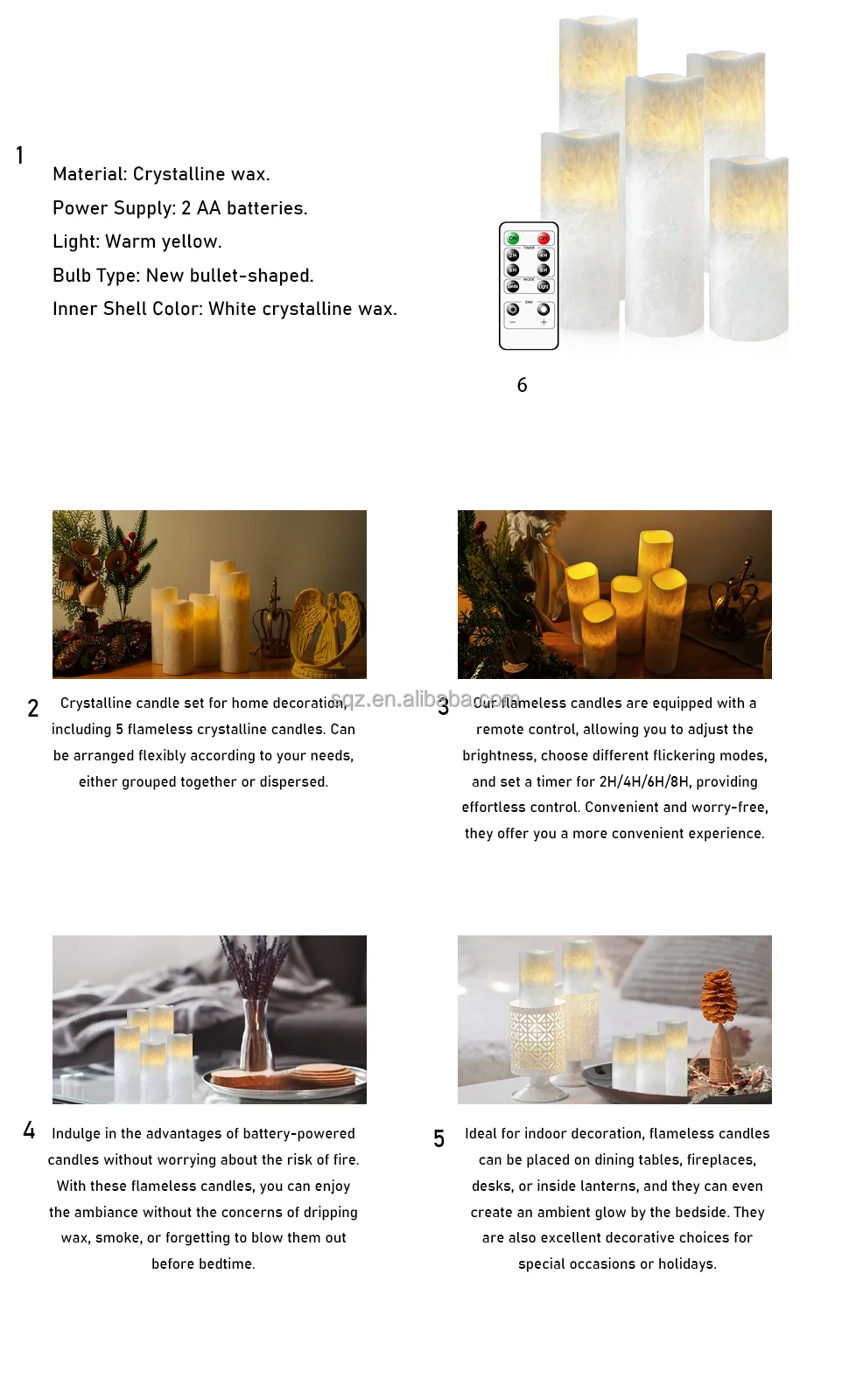 1

Material: Crystalline wax.
Power Supply: 2 AA batteries.
Light: Warm yellow.
Bulb Type: New bullet-shaped.
Inner Shell Color: White crystalline wax.

ON OFF
TIMER
2H 4H
6H 8H
MODE
Candle Light
DIM
− +

6

2 Crystalline candle set for home decoration, including 5 flameless crystalline candles. Can be arranged flexibly according to your needs, either grouped together or dispersed.

sqz.en.alibaba.com

3 Our flameless candles are equipped with a remote control, allowing you to adjust the brightness, choose different flickering modes, and set a timer for 2H/4H/6H/8H, providing effortless control. Convenient and worry-free, they offer you a more convenient experience.

4 Indulge in the advantages of battery-powered candles without worrying about the risk of fire. With these flameless candles, you can enjoy the ambiance without the concerns of dripping wax, smoke, or forgetting to blow them out before bedtime.

5 Ideal for indoor decoration, flameless candles can be placed on dining tables, fireplaces, desks, or inside lanterns, and they can even create an ambient glow by the bedside. They are also excellent decorative choices for special occasions or holidays.