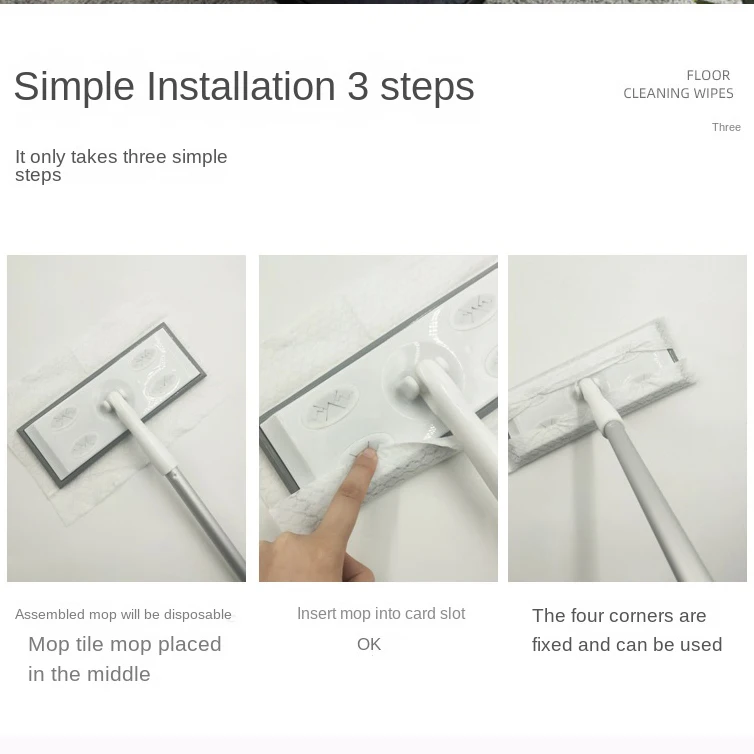 Simple Installation 3 steps

FLOOR CLEANING WIPES

Three

It only takes three simple steps

Assembled mop will be disposable

Mop tile mop placed in the middle

Insert mop into card slot

OK

The four corners are fixed and can be used