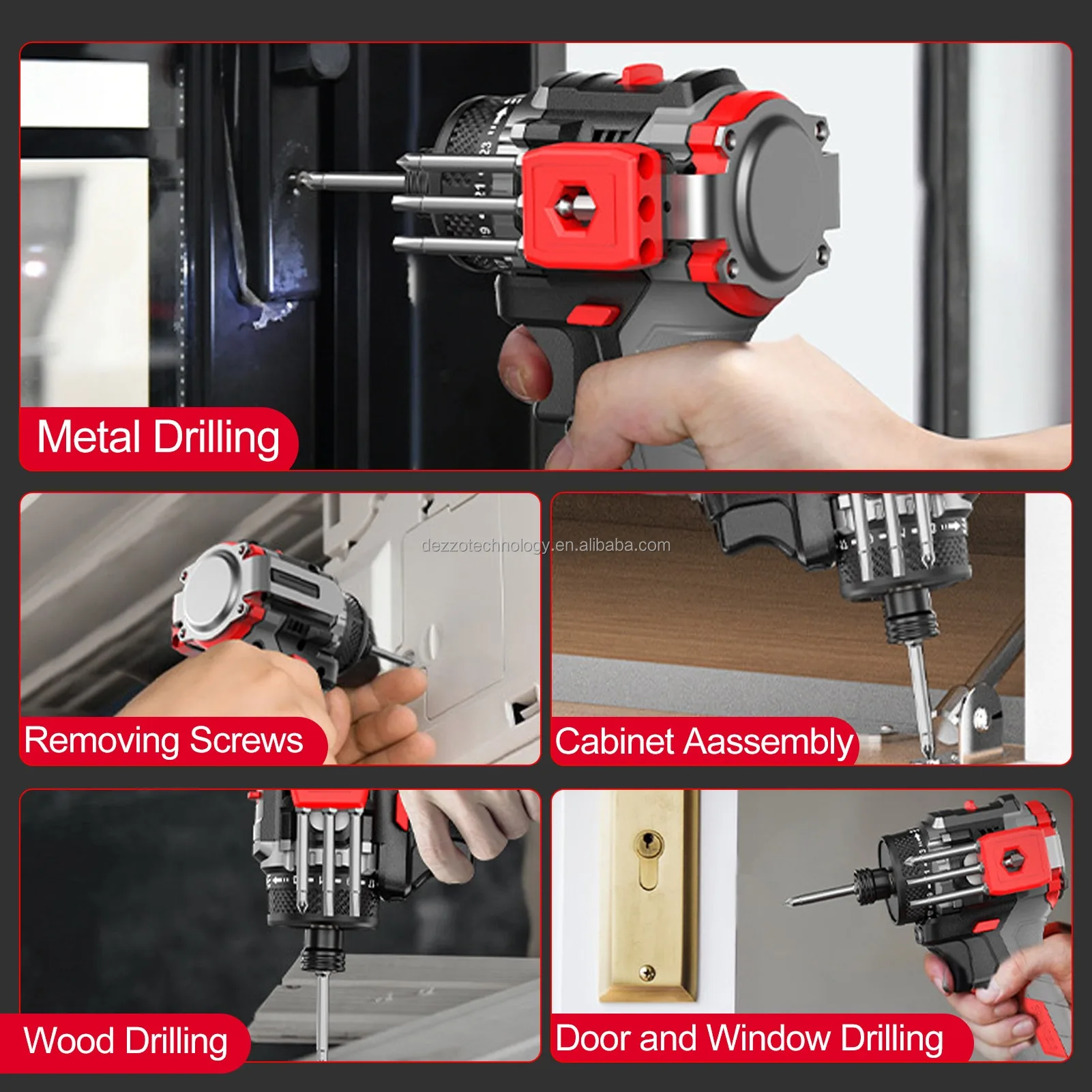 Metal Drilling

dezzotechnology.en.alibaba.com

Removing Screws

Cabinet Aassembly

Wood Drilling

Door and Window Drilling