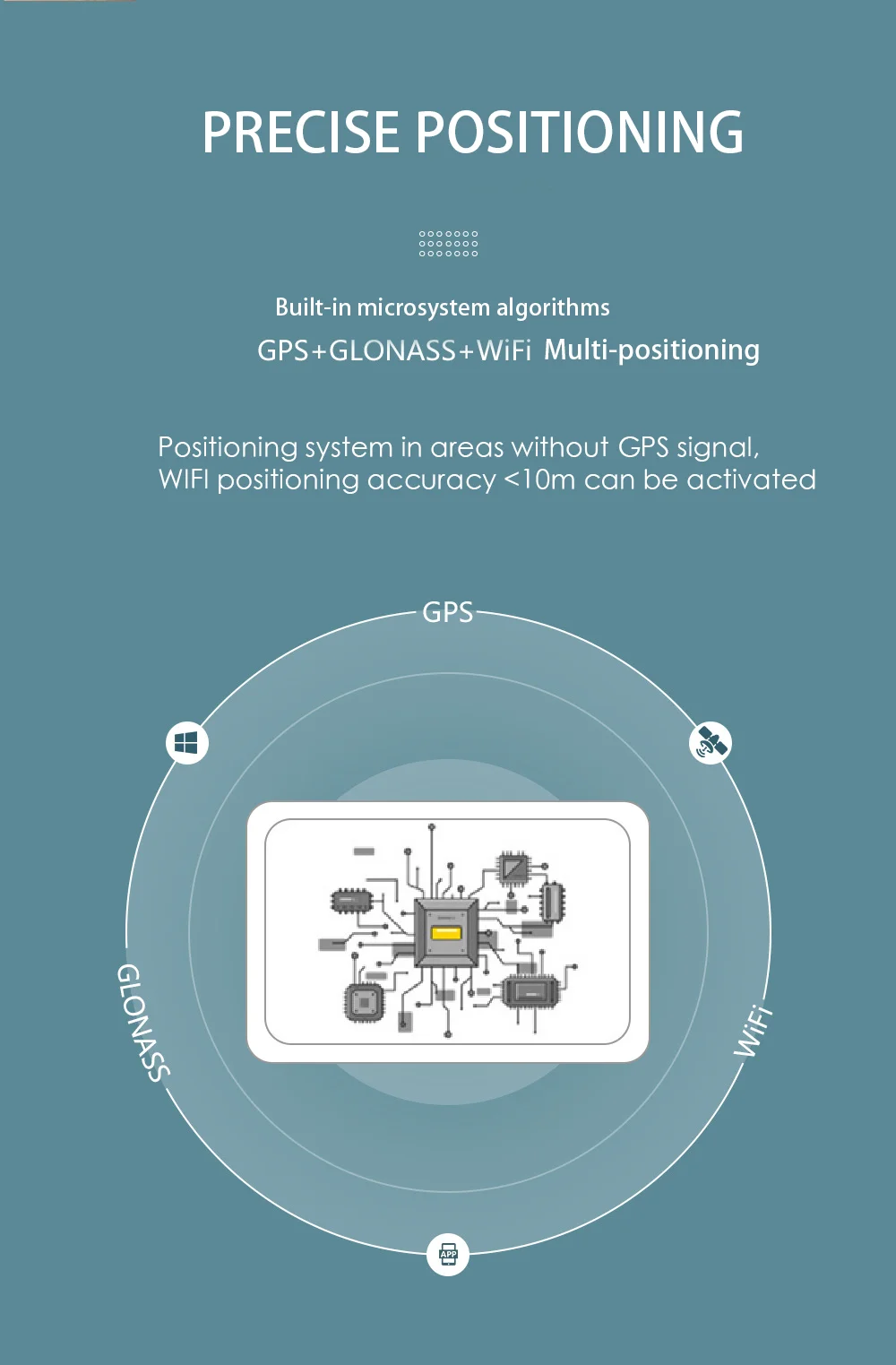 PRECISE POSITIONING

Built-in microsystem algorithms
GPS+GLONASS+WiFi Multi-positioning

Positioning system in areas without GPS signal, WIFI positioning accuracy <10m can be activated

GPS

GLONASS

WiFi

APP