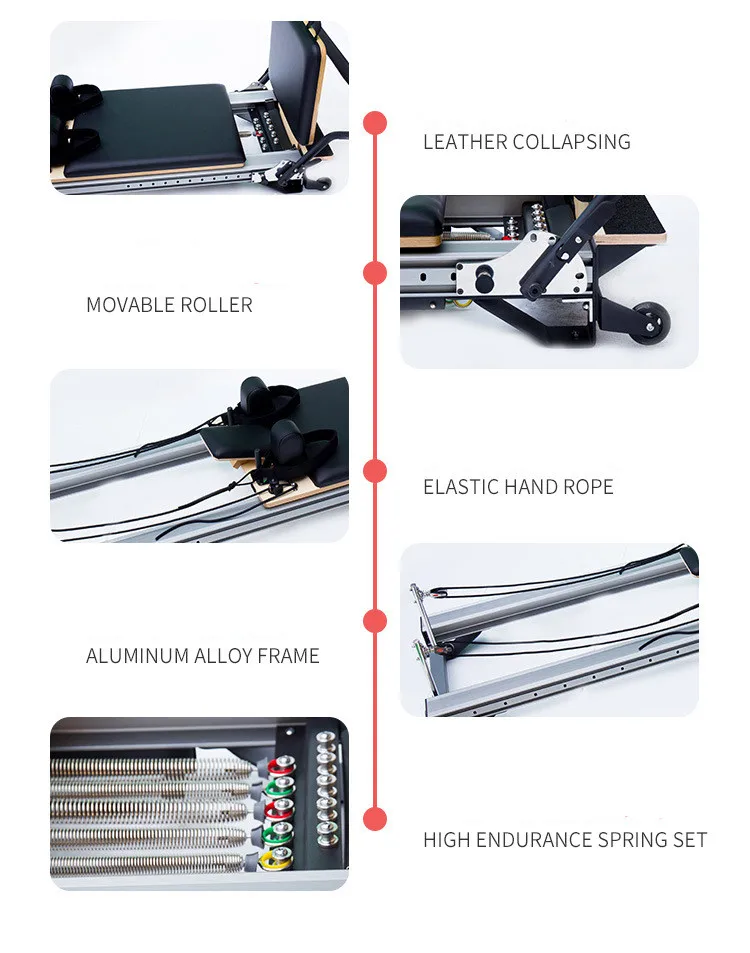 LEATHER COLLAPSING

MOVABLE ROLLER

ELASTIC HAND ROPE

ALUMINUM ALLOY FRAME

HIGH ENDURANCE SPRING SET