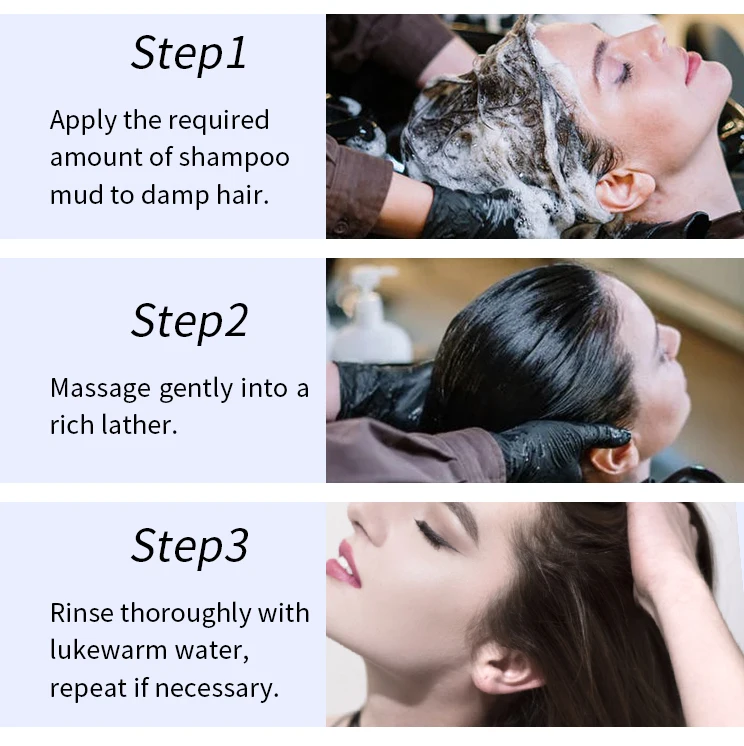 Step1

Apply the required amount of shampoo mud to damp hair.

Step2

Massage gently into a rich lather.

Step3

Rinse thoroughly with lukewarm water, repeat if necessary.