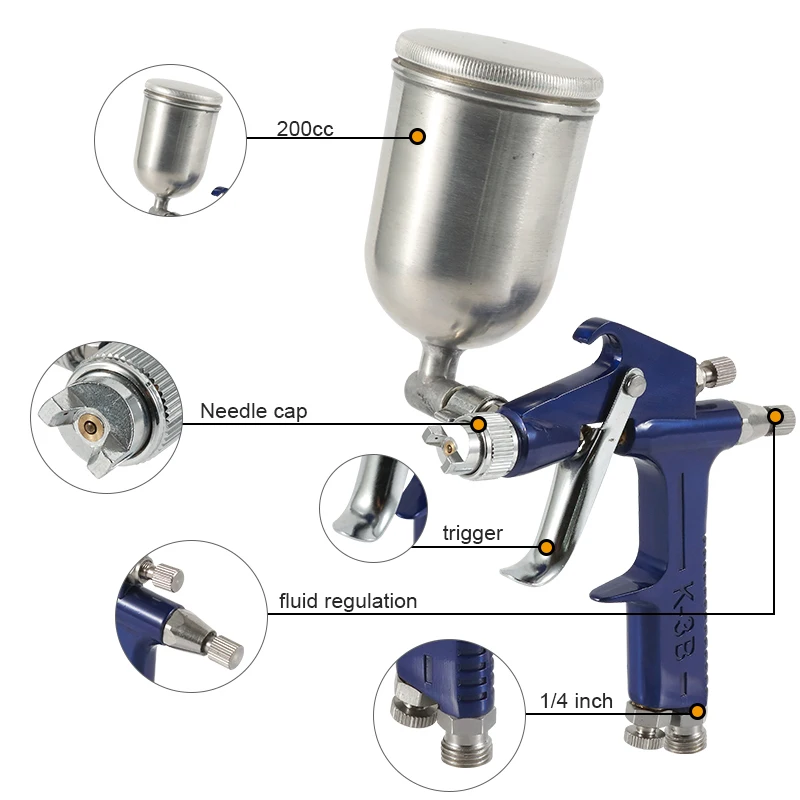 200cc

Needle cap

trigger

fluid regulation

1/4 inch

K-3B