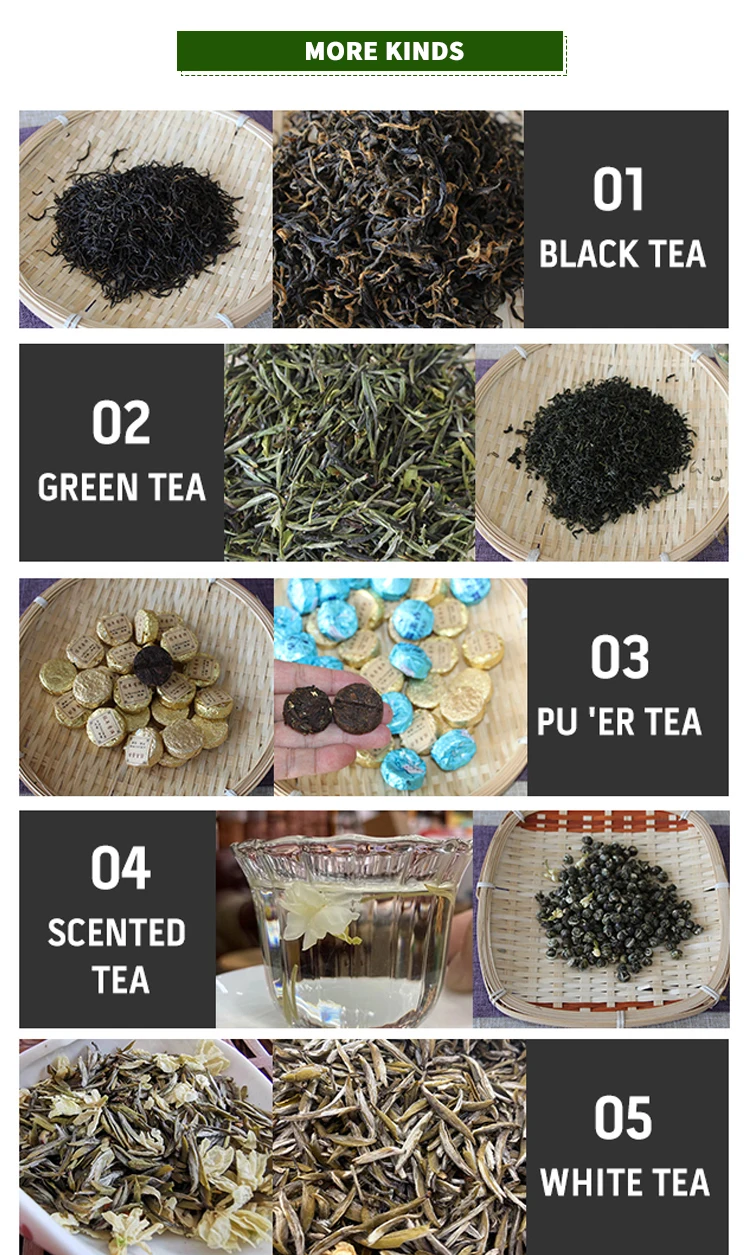 MORE KINDS

01
BLACK TEA

02
GREEN TEA

03
PU 'ER TEA

04
SCENTED TEA

05
WHITE TEA